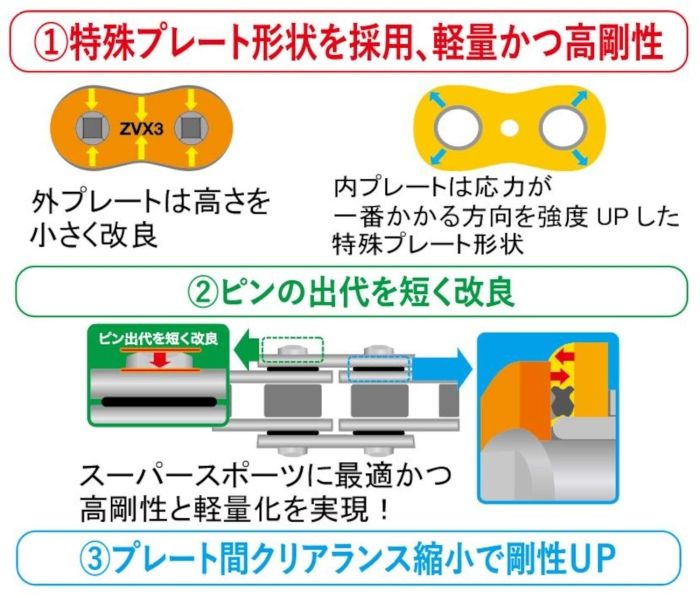 ①特殊プレート形状を採用、軽量かつ高剛性

ZVX3

外プレートは高さを小さく改良

内プレートは応力が一番かかる方向を強度 UP した特殊プレート形状

②ピンの出代を短く改良

ピン出代を短く改良

スーパースポーツに最適かつ高剛性と軽量化を実現！

③プレート間クリアランス縮小で剛性UP