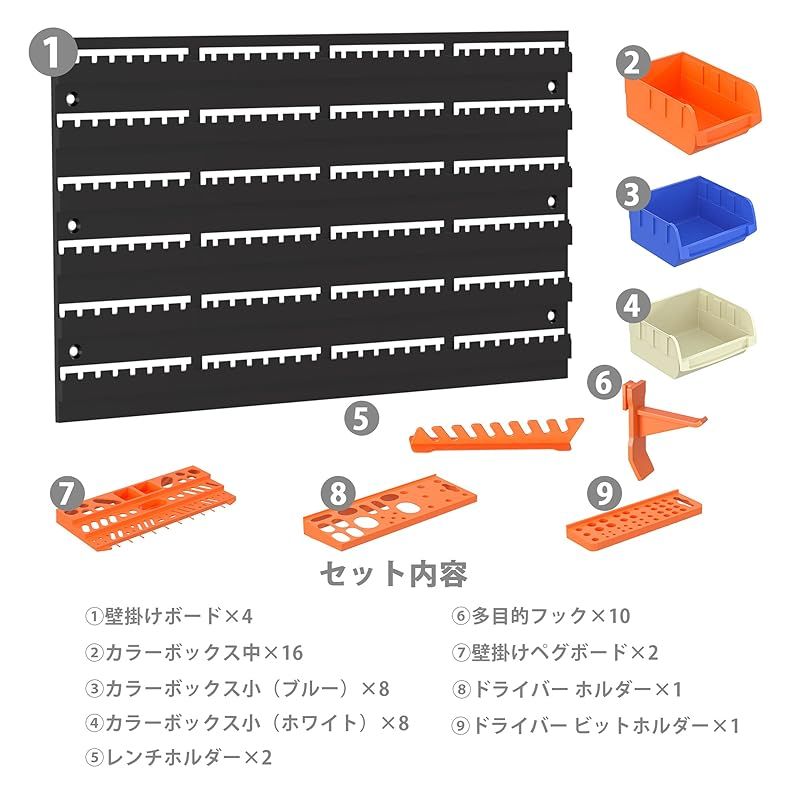 1
2
3
4
5
6
7
8
9

セット内容

①壁掛けボード×4
②カラーボックス中×16
③カラーボックス小（ブルー）×8
④カラーボックス小（ホワイト）×8
⑤レンチホルダー×2

⑥多目的フック×10
⑦壁掛けペグボード×2
⑧ドライバー ホルダー×1
⑨ドライバー ビットホルダー×1