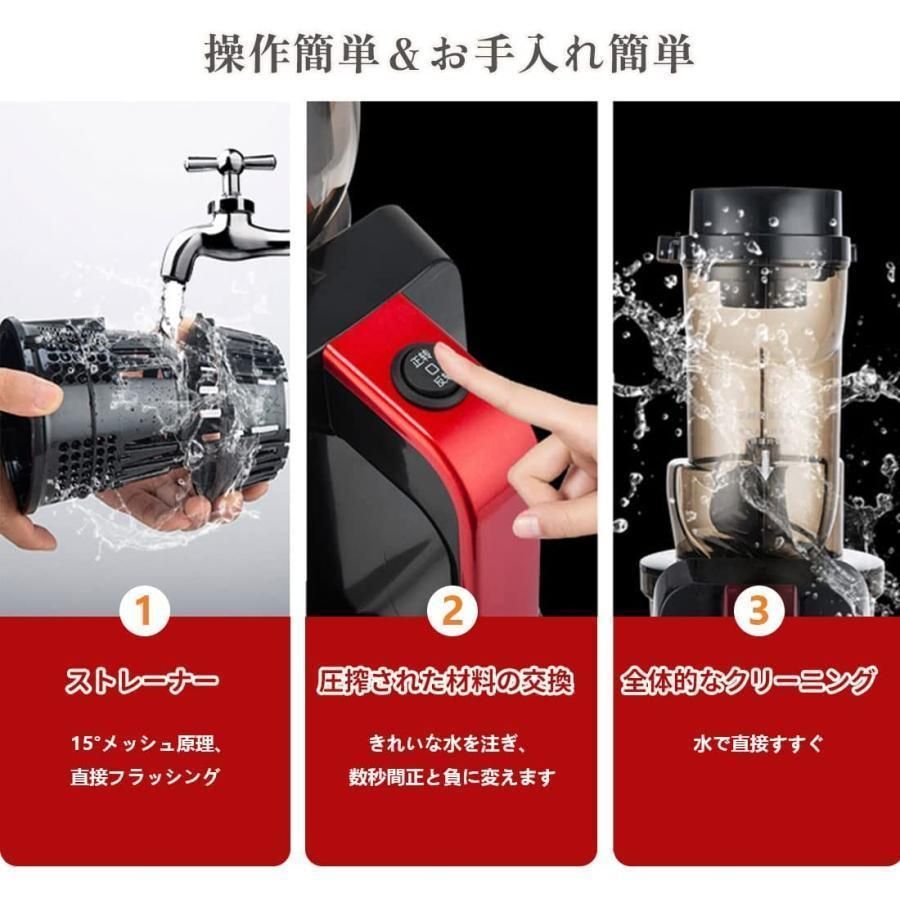 操作簡単＆お手入れ簡単

1

ストレーナー

15°メッシュ原理、直接フラッシング

2

圧搾された材料の交換

きれいな水を注ぎ、数秒間正と負に変えます

3

全体的なクリーニング

水で直接すすぐ