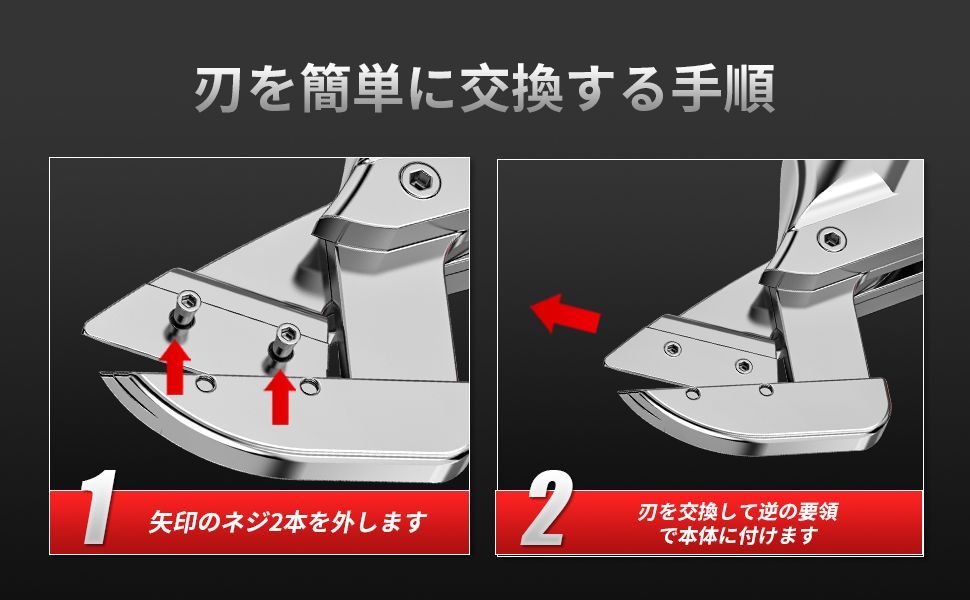 刃を簡単に交換する手順

1 矢印のネジ2本を外します

2 刃を交換して逆の要領で本体に付けます