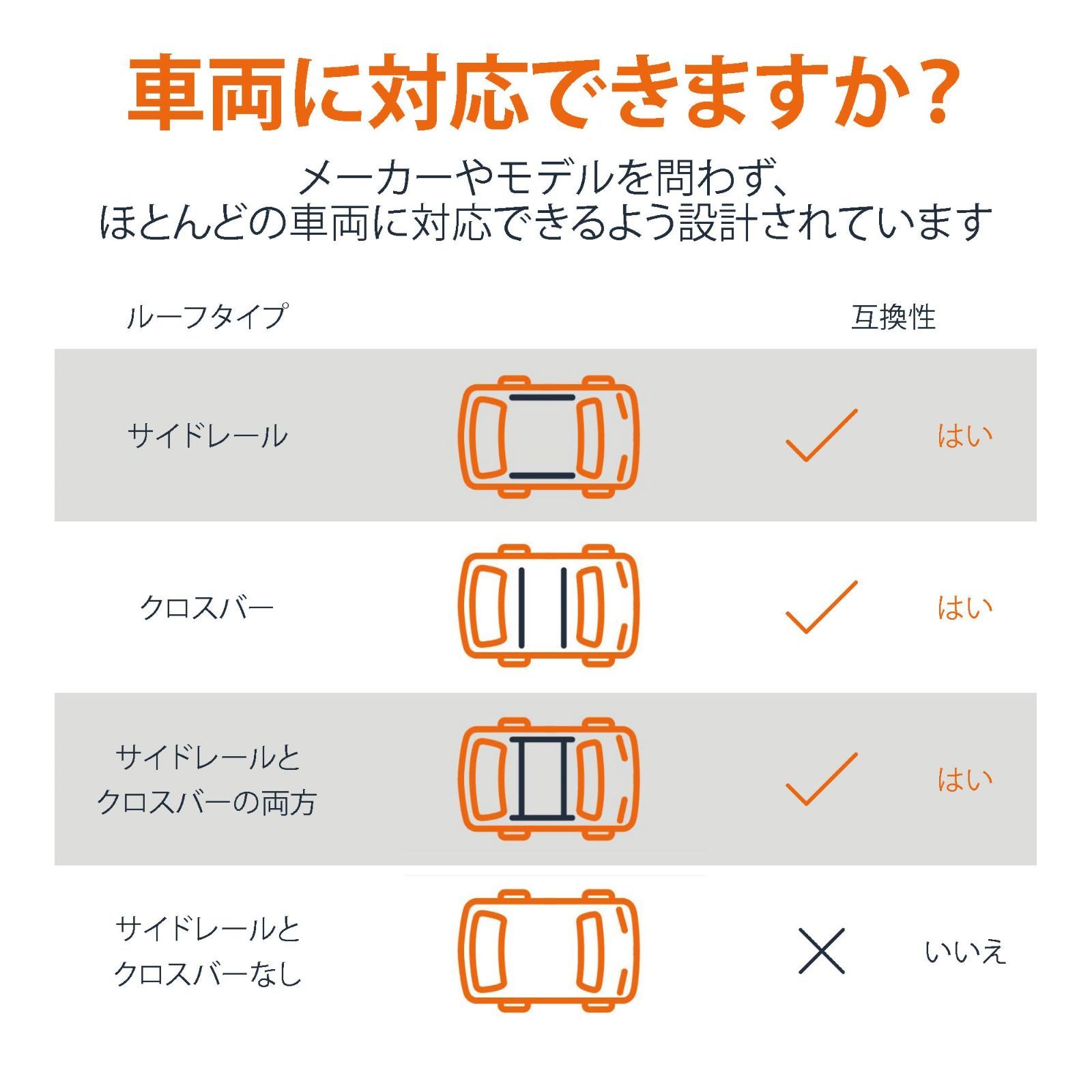 車両に対応できますか？

メーカーやモデルを問わず、
ほとんどの車両に対応できるよう設計されています

| ルーフタイプ | 互換性 |
|---|---|
| サイドレール | はい |
| クロスバー | はい |
| サイドレールとクロスバーの両方 | はい |
| サイドレールとクロスバーなし | いいえ |