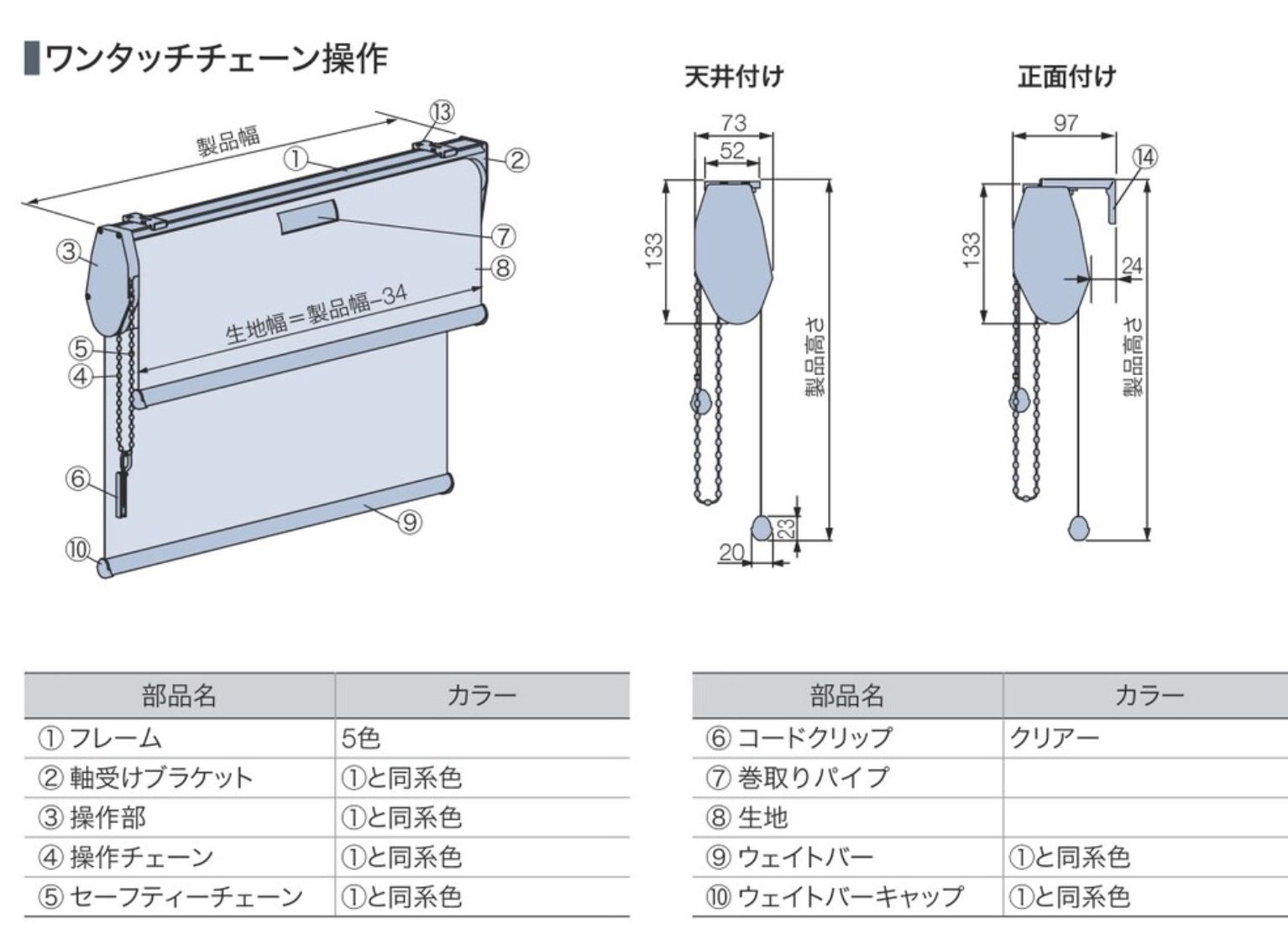 ワンタッチチェーン操作

製品幅
⑬
①
②
③
⑦
⑧
生地幅＝製品幅−34
⑤
④
⑥
⑨
⑩

天井付け
73
52
133
製品高さ
23
20

正面付け
97
⑭
133
24
製品高さ

| 部品名 | カラー |
|---|---|
| ① フレーム | 5色 |
| ② 軸受けブラケット | ①と同系色 |
| ③ 操作部 | ①と同系色 |
| ④ 操作チェーン | ①と同系色 |
| ⑤ セーフティーチェーン | ①と同系色 |

| 部品名 | カラー |
|---|---|
| ⑥ コードクリップ | クリアー |
| ⑦ 巻取りパイプ | |
| ⑧ 生地 | |
| ⑨ ウェイトバー | ①と同系色 |
| ⑩ ウェイトバーキャップ | ①と同系色 |