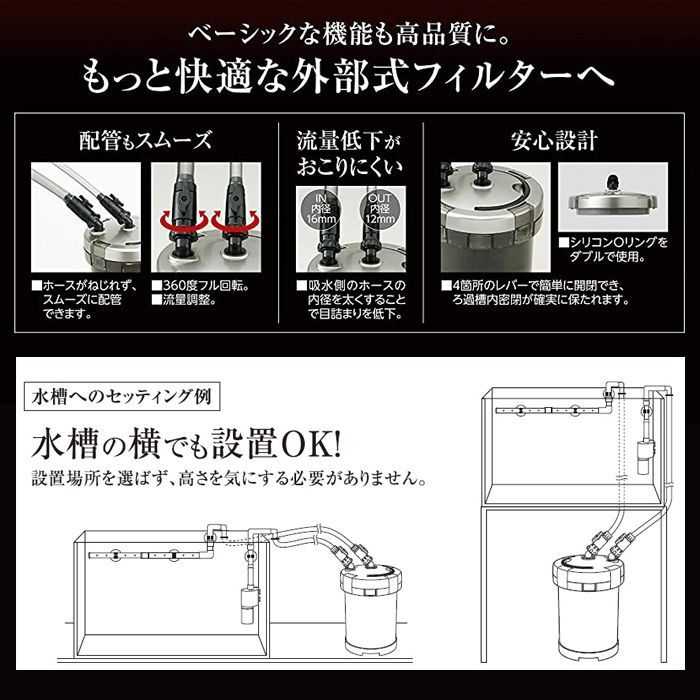 ベーシックな機能も高品質に。
もっと快適な外部式フィルターへ

配管もスムーズ

■ホースがねじれず、スムーズに配管できます。

■360度フル回転。
■流量調整。

流量低下がおこりにくい

IN 内径 16mm

OUT 内径 12mm

■吸水側のホースの内径を太くすることで目詰まりを低下。

安心設計

■シリコンOリングをダブルで使用。

■4箇所のレバーで簡単に開閉でき、ろ過槽内密閉が確実に保たれます。

水槽へのセッティング例

水槽の横でも設置OK!
設置場所を選ばず、高さを気にする必要がありません。