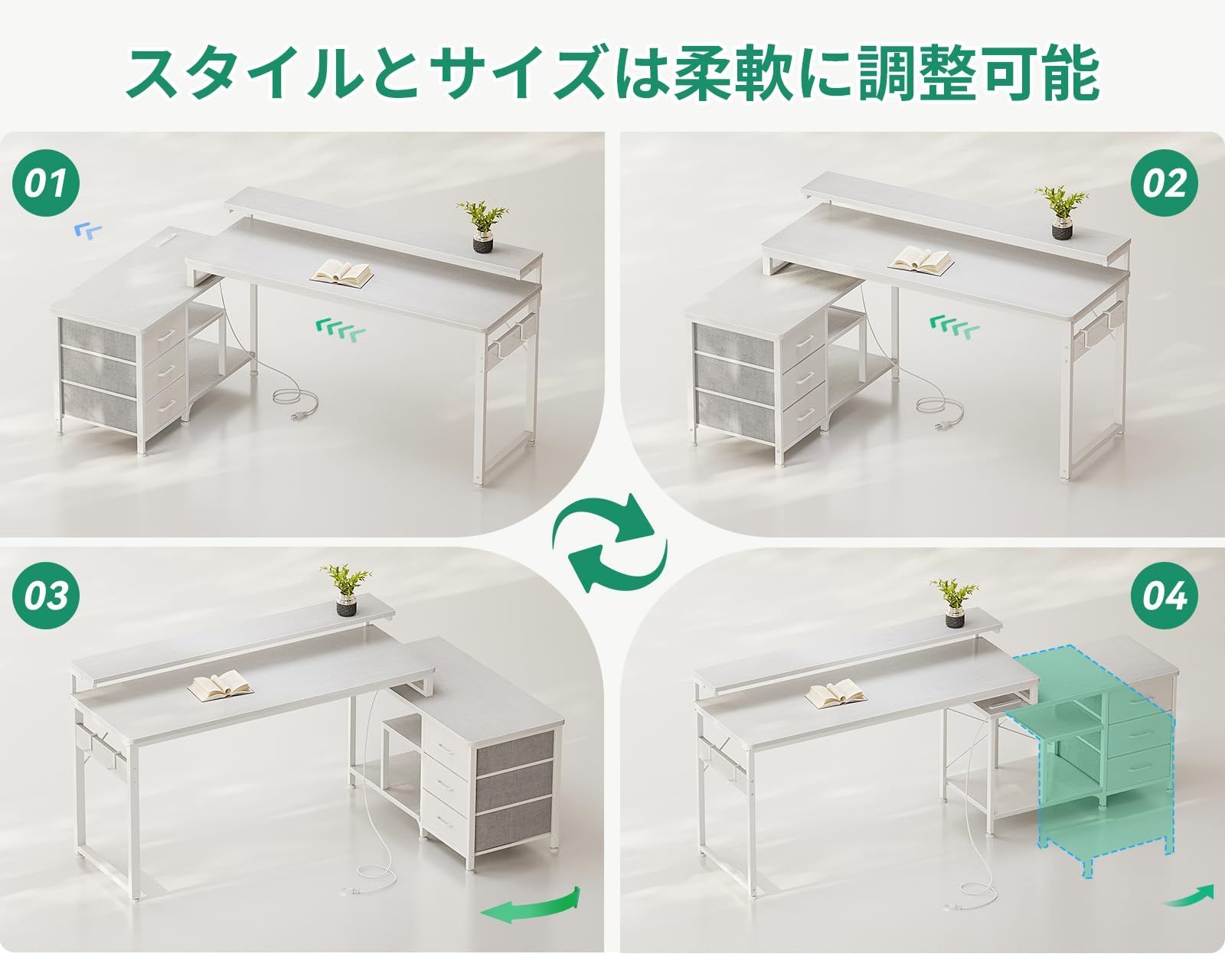 スタイルとサイズは柔軟に調整可能

01

02

03

04