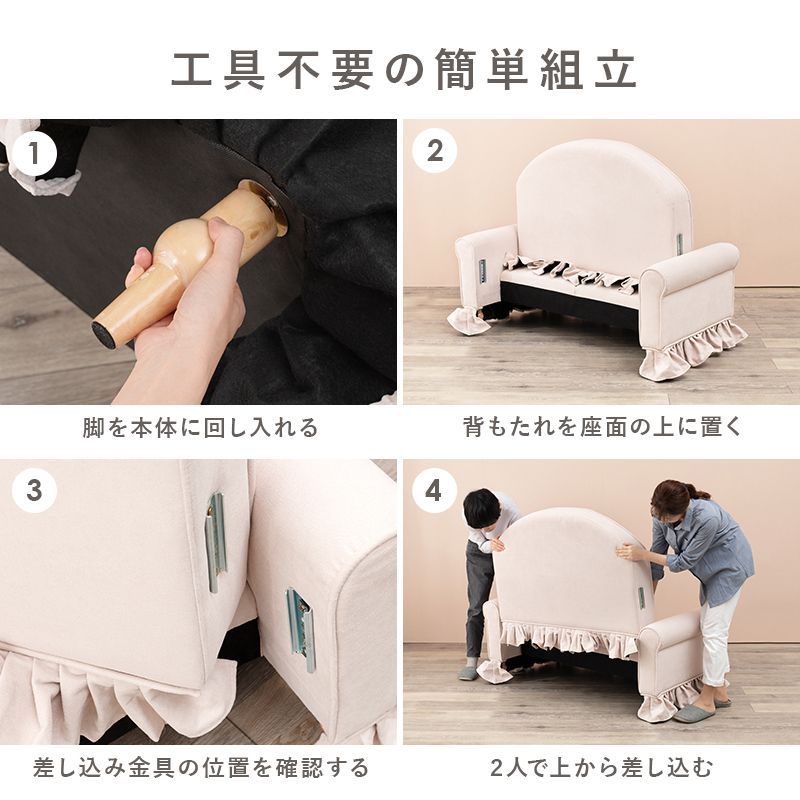 工具不要の簡単組立

1

脚を本体に回し入れる

2

背もたれを座面の上に置く

3

差し込み金具の位置を確認する

4

2人で上から差し込む