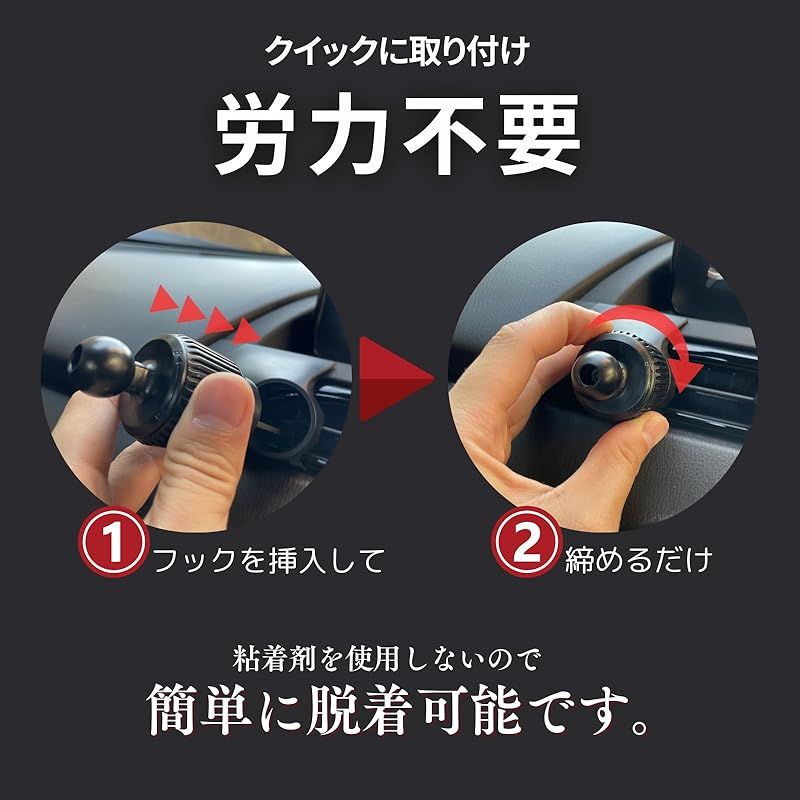 クイックに取り付け

労力不要

1 フックを挿入して

2 締めるだけ

粘着剤を使用しないので

簡単に脱着可能です。