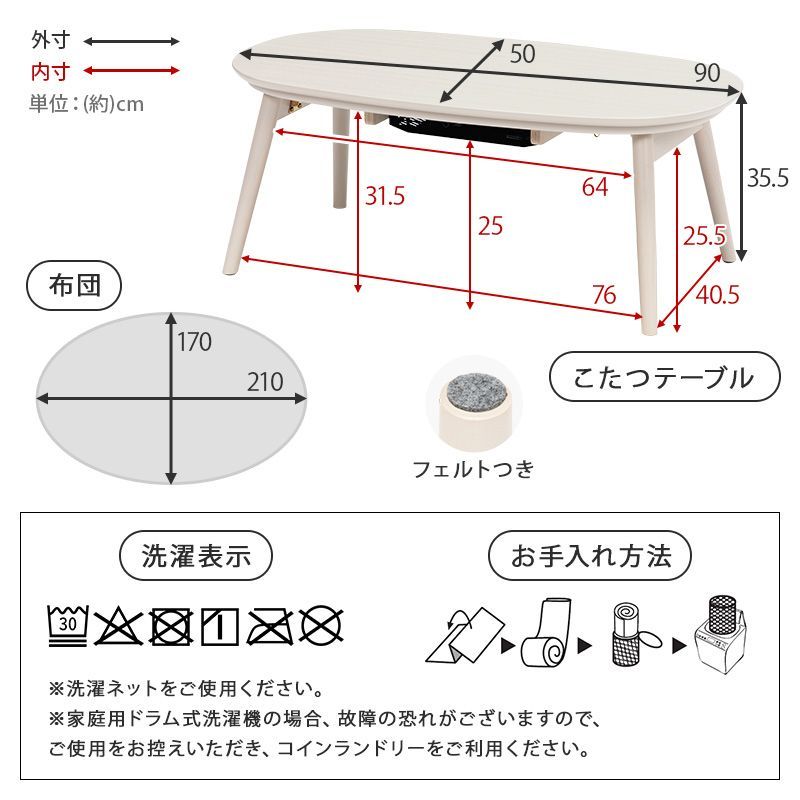 外寸
内寸
単位：(約)cm

50
90
35.5
64
31.5
25
25.5
76
40.5

布団
170
210

こたつテーブル

フェルトつき

洗濯表示

30

お手入れ方法

※洗濯ネットをご使用ください。
※家庭用ドラム式洗濯機の場合、故障の恐れがございますので、ご使用をお控えいただき、コインランドリーをご利用ください。