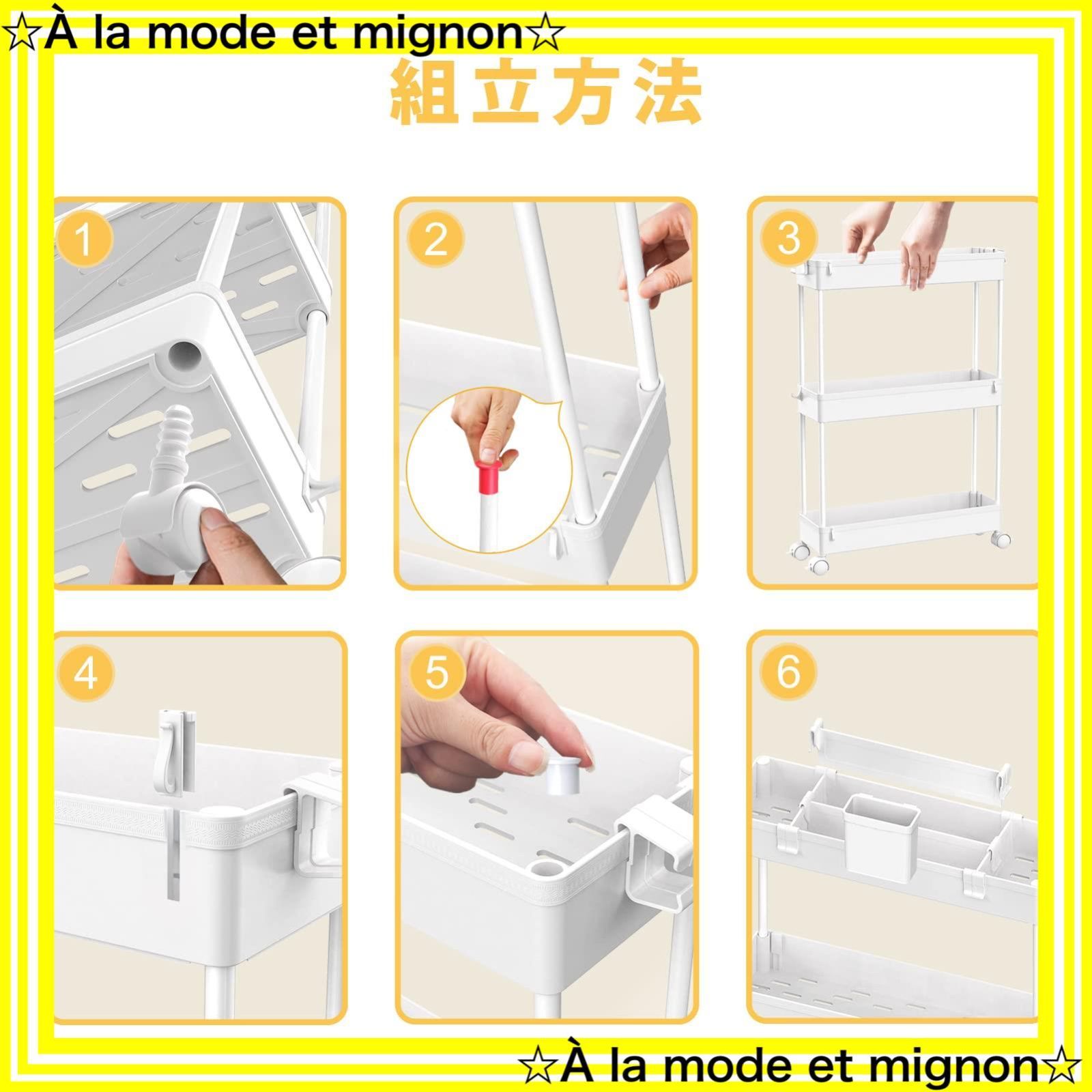 ☆À la mode et mignon☆

組立方法

1

2

3

4

5

6

☆À la mode et mignon☆