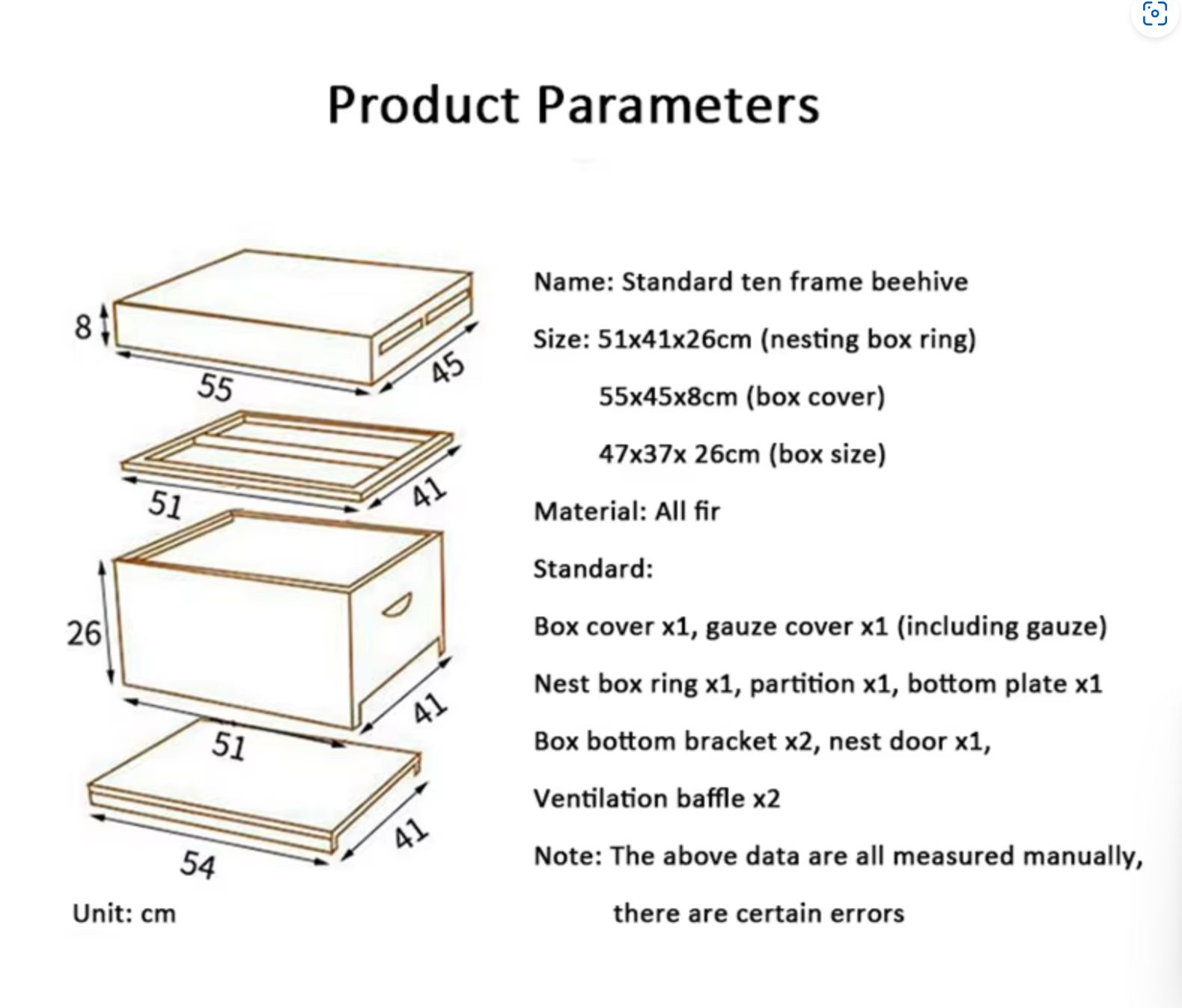 Product Parameters

8
55
45
51
41
26
51
41
54
41
Unit: cm

Name: Standard ten frame beehive

Size: 51x41x26cm (nesting box ring)

55x45x8cm (box cover)

47x37x 26cm (box size)

Material: All fir

Standard:

Box cover x1, gauze cover x1 (including gauze)

Nest box ring x1, partition x1, bottom plate x1

Box bottom bracket x2, nest door x1,

Ventilation baffle x2

Note: The above data are all measured manually,

there are certain errors