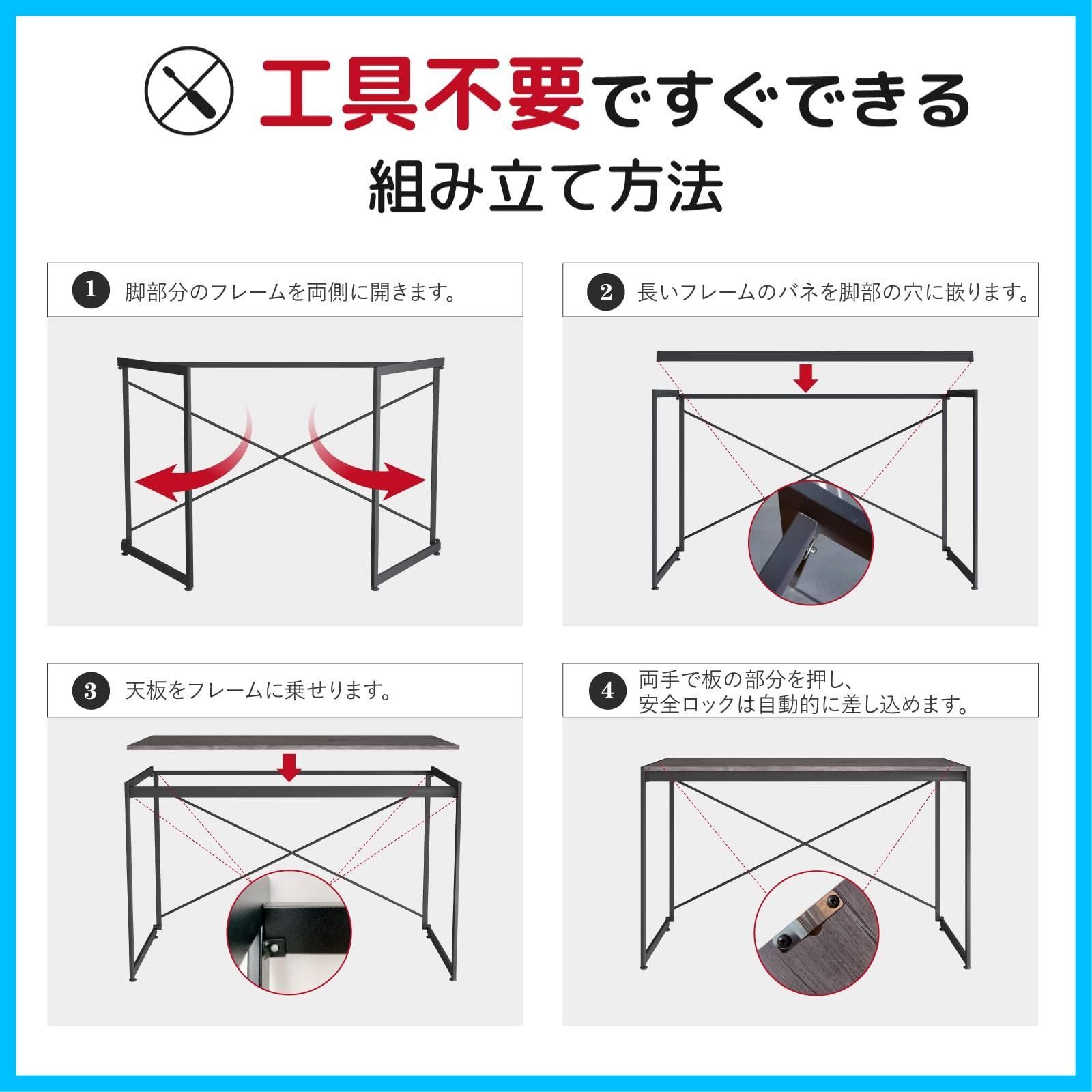 工具不要ですぐできる
組み立て方法

1 脚部分のフレームを両側に開きます。

2 長いフレームのバネを脚部の穴に嵌ります。

3 天板をフレームに乗せります。

4 両手で板の部分を押し、安全ロックは自動的に差し込めます。