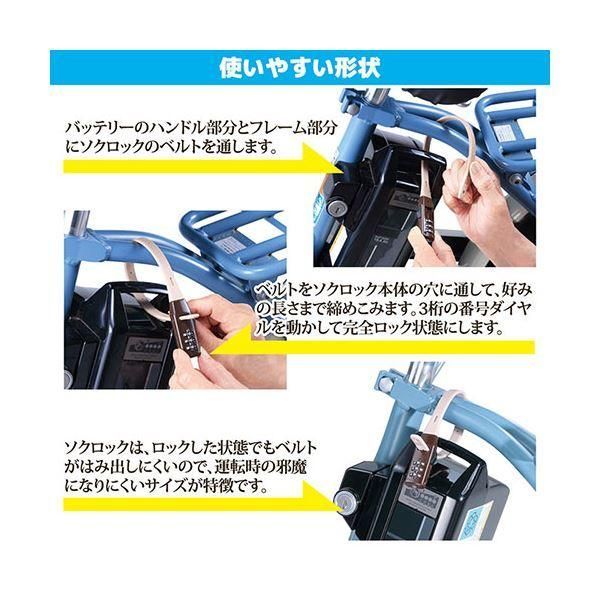 使いやすい形状

バッテリーのハンドル部分とフレーム部分にソクロックのベルトを通します。

ベルトをソクロック本体の穴に通して、好みの長さまで締めこみます。3桁の番号ダイヤルを動かして完全ロック状態にします。

ソクロックは、ロックした状態でもベルトがはみ出しにくいので、運転時の邪魔になりにくいサイズが特徴です。