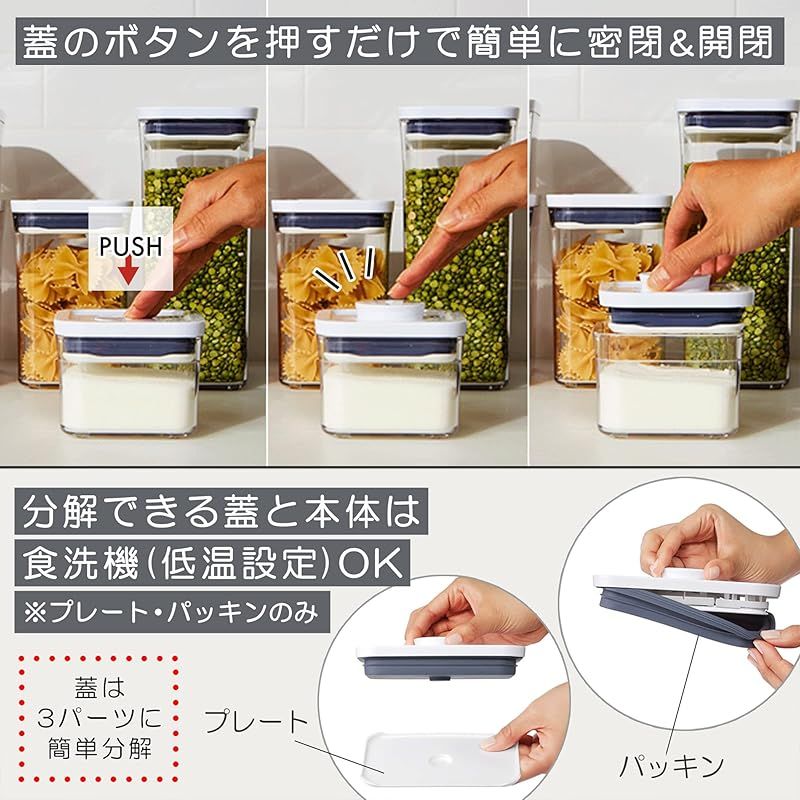 蓋のボタンを押すだけで簡単に密閉&開閉

PUSH

分解できる蓋と本体は
食洗機(低温設定)OK
※プレート・パッキンのみ

蓋は
3パーツに
簡単分解

プレート

パッキン