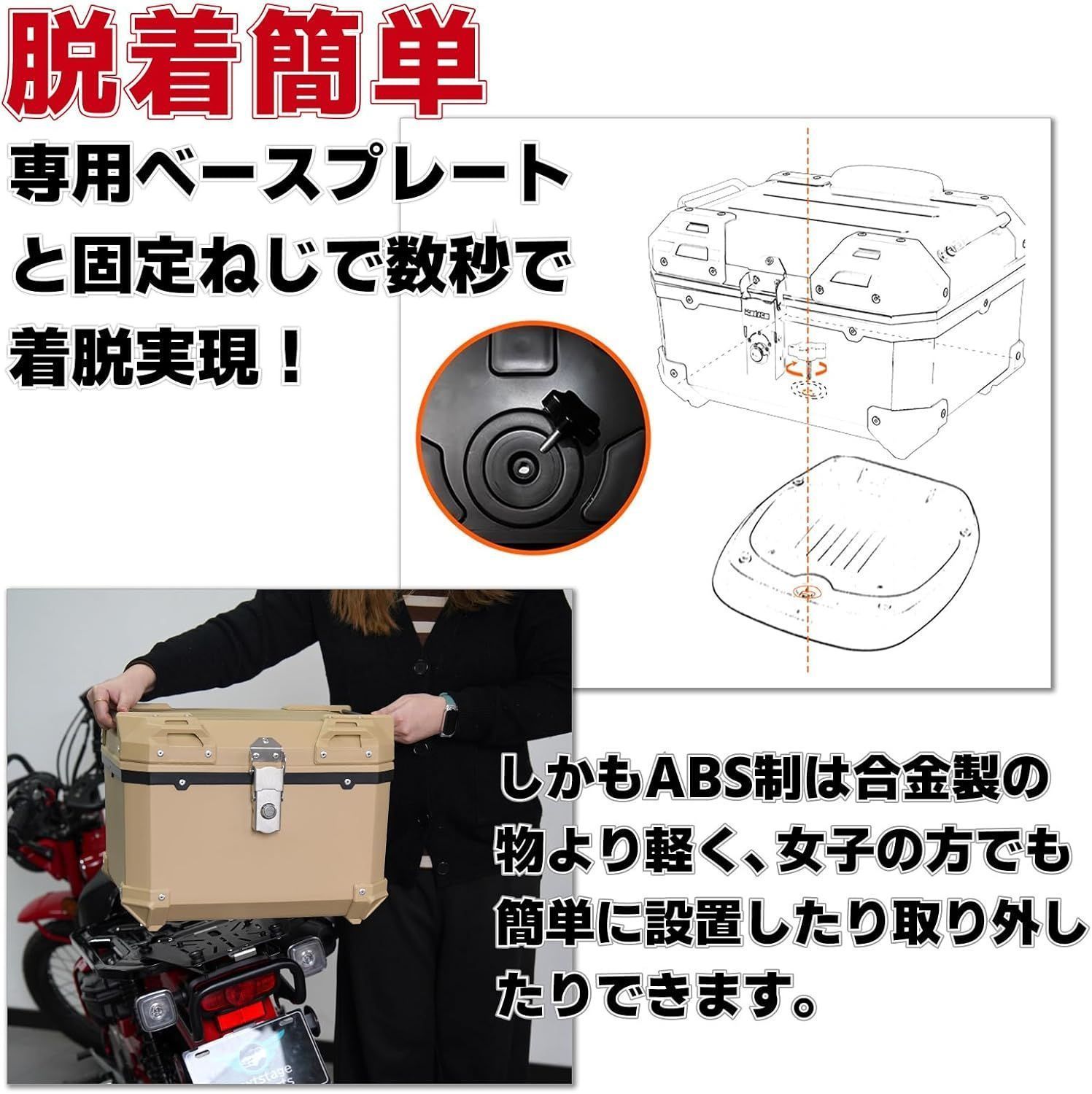 脱着簡単

専用ベースプレートと固定ねじで数秒で着脱実現！

しかもABS制は合金製の物より軽く、女子の方でも簡単に設置したり取り外したりできます。