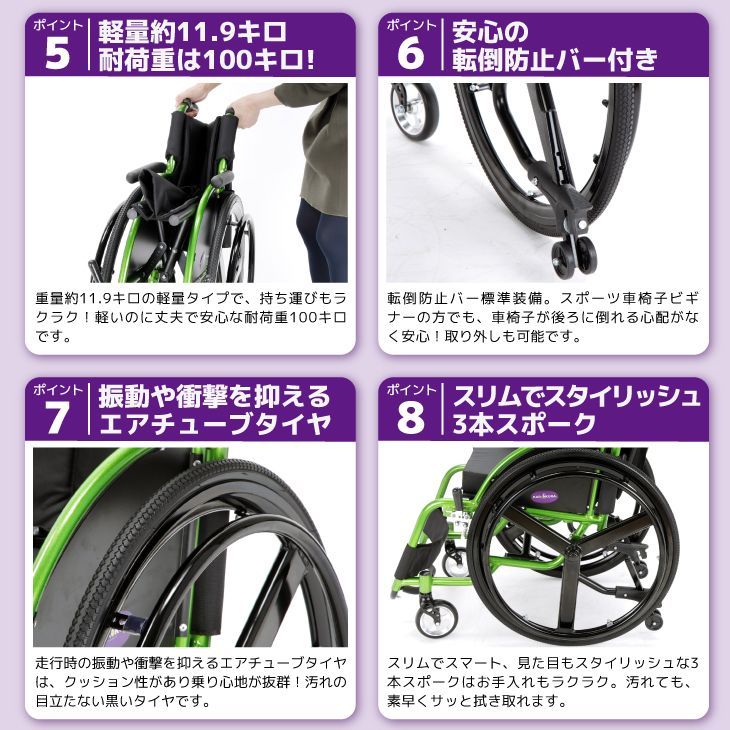 ポイント
5
軽量約11.9キロ
耐荷重は100キロ!

重量約11.9キロの軽量タイプで、持ち運びもラクラク!軽いのに丈夫で安心な耐荷重100キロです。

ポイント
6
安心の
転倒防止バー付き

転倒防止バー標準装備。スポーツ車椅子ビギナーの方でも、車椅子が後ろに倒れる心配がなく安心!取り外しも可能です。

ポイント
7
振動や衝撃を抑える
エアチューブタイヤ

走行時の振動や衝撃を抑えるエアチューブタイヤは、クッション性があり乗り心地が抜群!汚れの目立たない黒いタイヤです。

ポイント
8
スリムでスタイリッシュ
3本スポーク

スリムでスマート、見た目もスタイリッシュな3本スポークはお手入れもラクラク。汚れても、素早くサッと拭き取れます。