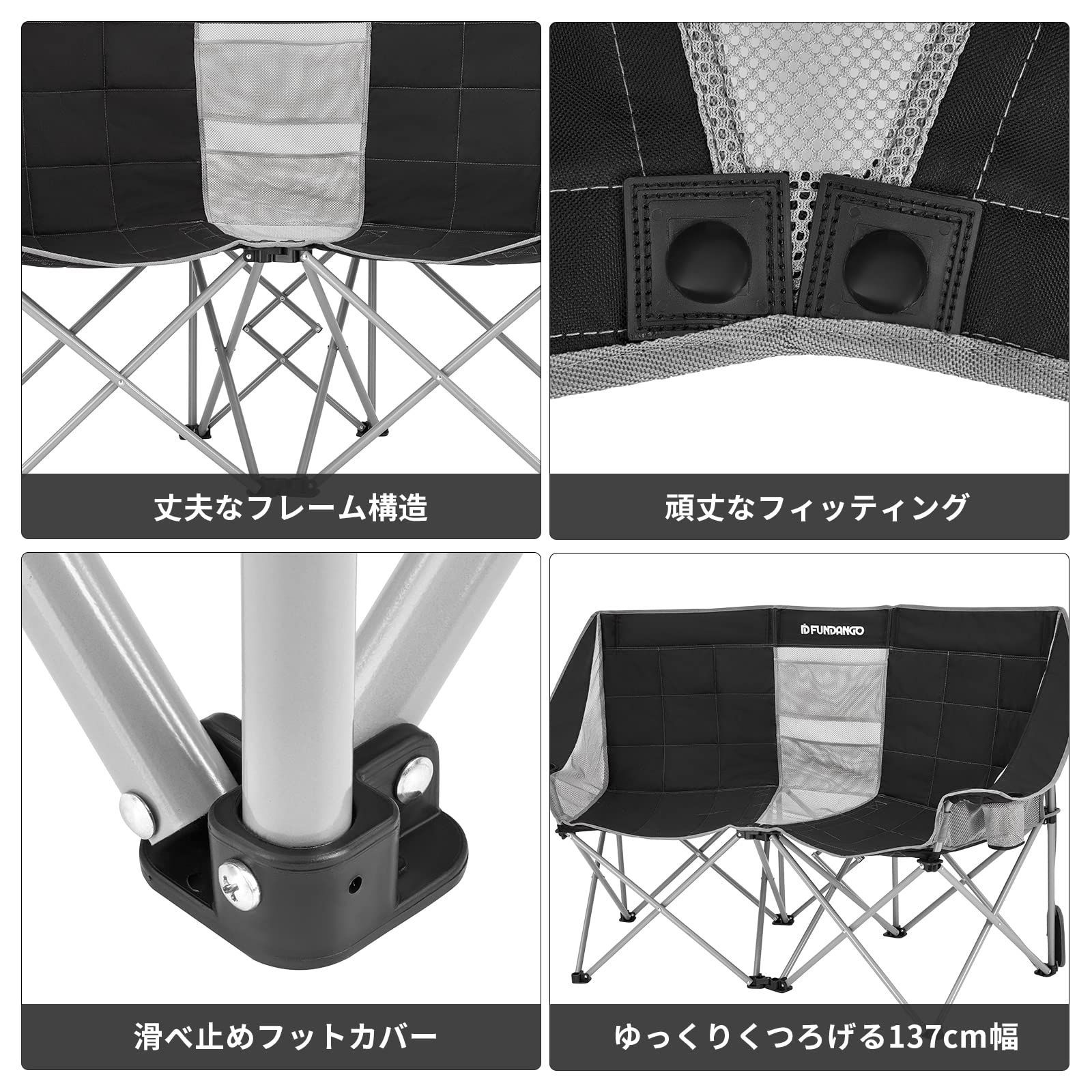 丈夫なフレーム構造

頑丈なフィッティング

滑べ止めフットカバー

FUNDANGO

ゆっくりくつろげる137cm幅