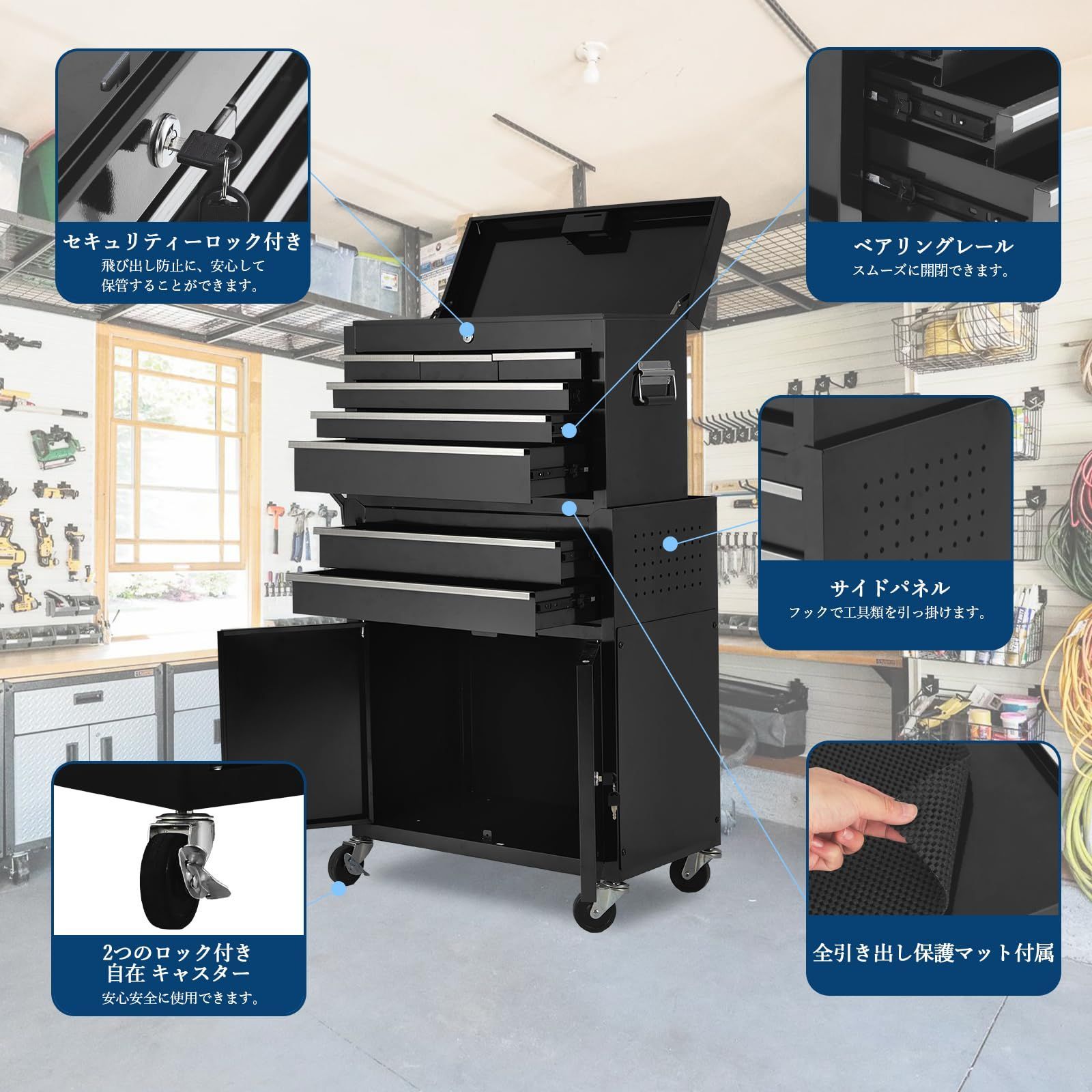 セキュリティーロック付き
飛び出し防止に、安心して保管することができます。

ベアリングレール
スムーズに開閉できます。

サイドパネル
フックで工具類を引っ掛けます。

2つのロック付き
自在 キャスター
安心安全に使用できます。

全引き出し保護マット付属