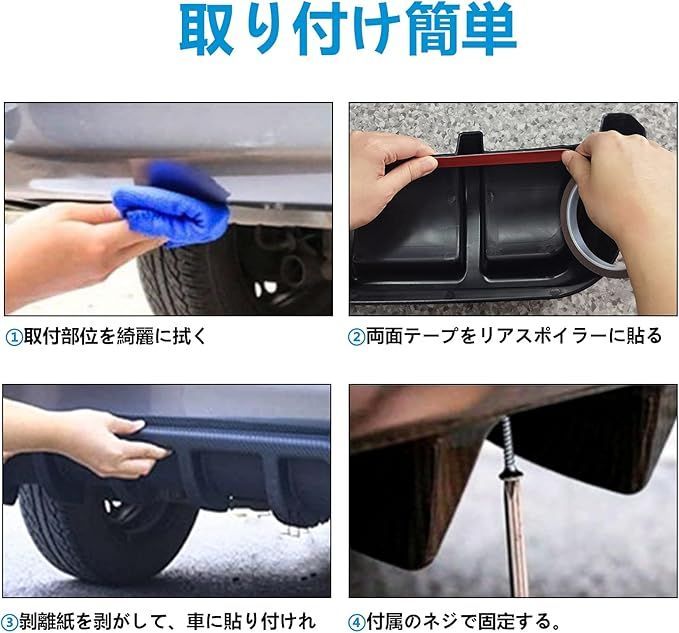 取り付け簡単

①取付部位を綺麗に拭く

②両面テープをリアスポイラーに貼る

③剥離紙を剥がして、車に貼り付けれ

④付属のネジで固定する。