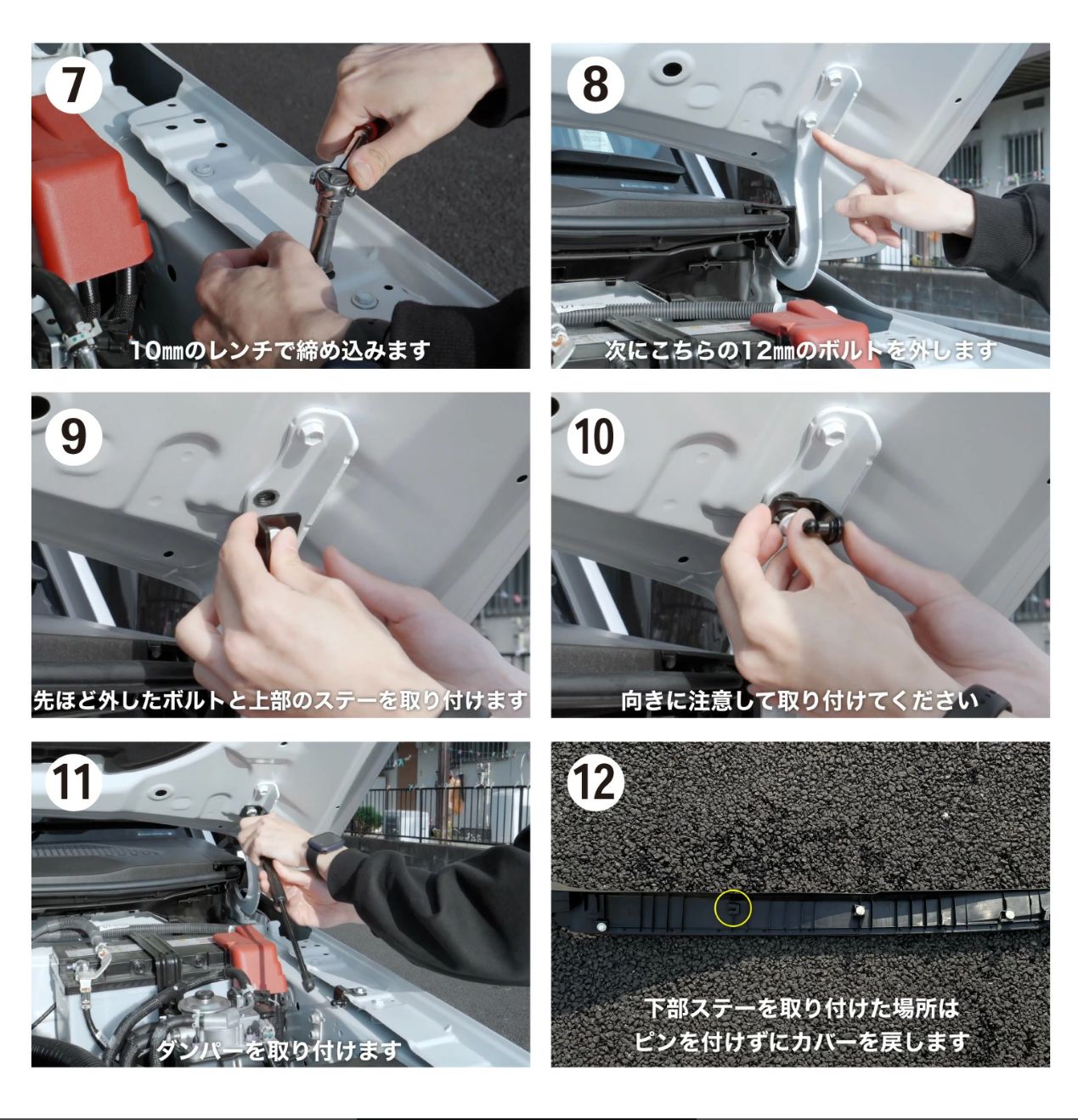 7
10㎜のレンチで締め込みます

8
次にこちらの12㎜のボルトを外します

9
先ほど外したボルトと上部のステーを取り付けます

10
向きに注意して取り付けてください

11
ダンパーを取り付けます

12
下部ステーを取り付けた場所は
ピンを付けずにカバーを戻します