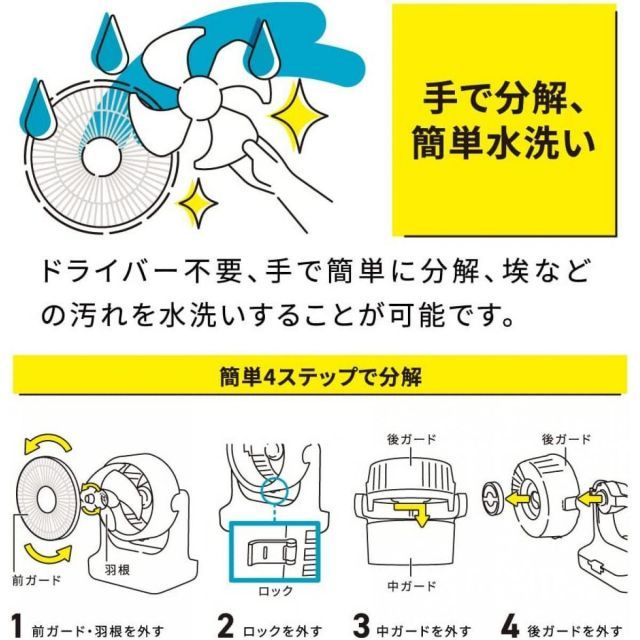 手で分解、簡単水洗い

ドライバー不要、手で簡単に分解、埃などの汚れを水洗いすることが可能です。

簡単4ステップで分解

前ガード
羽根

ロック

後ガード
中ガード

後ガード

1 前ガード・羽根を外す

2 ロックを外す

3 中ガードを外す

4 後ガードを外す