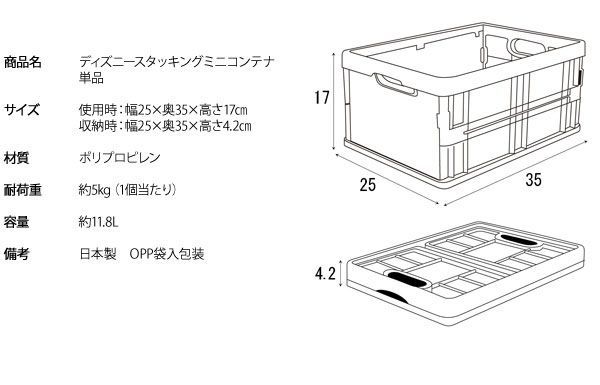 商品名　ディズニースタッキングミニコンテナ 単品

サイズ　使用時：幅25×奥35×高さ17cm
収納時：幅25×奥35×高さ4.2cm

材質　ポリプロピレン

耐荷重　約5kg（1個当たり）

容量　約11.8L

備考　日本製　OPP袋入包装

17

25

35

4.2