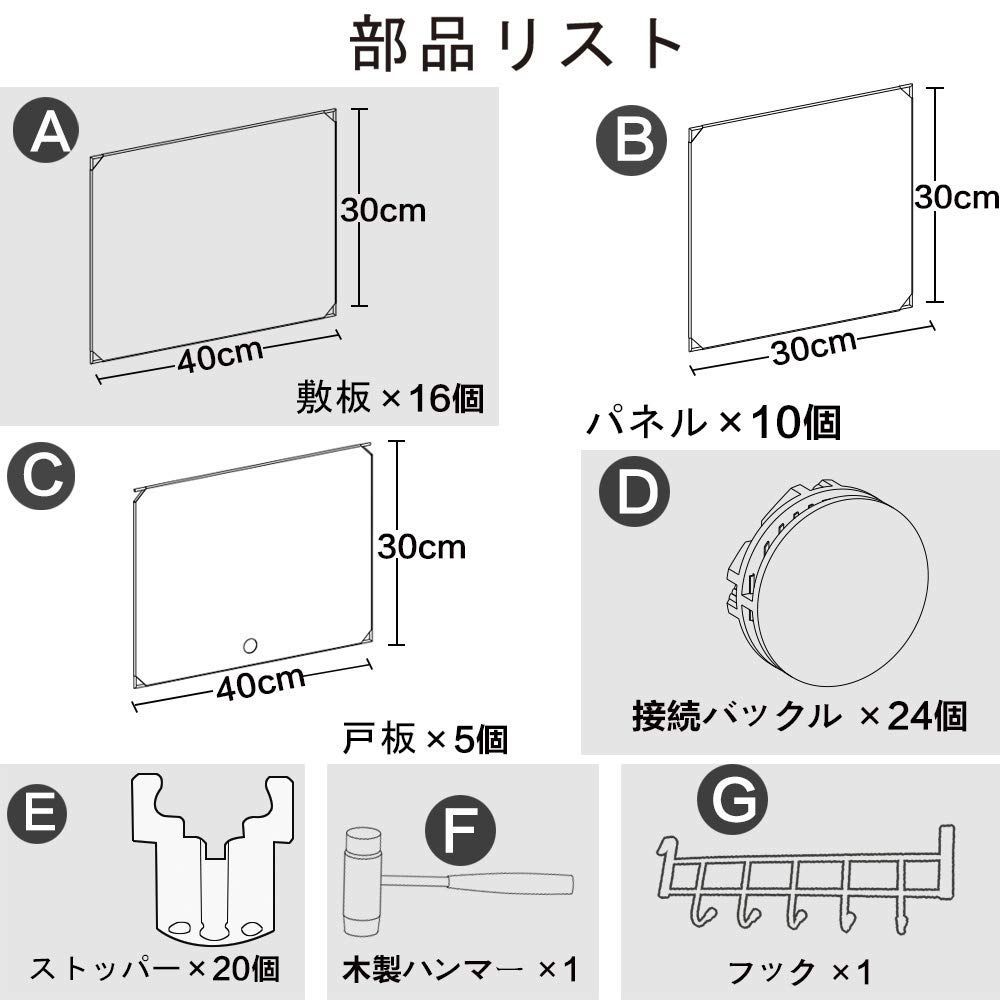 部品リスト

A
30cm
40cm
敷板 ×16個

B
30cm
30cm
パネル ×10個

C
30cm
40cm
戸板 ×5個

D
接続バックル ×24個

E
ストッパー×20個

F
木製ハンマー ×1

G
フック ×1