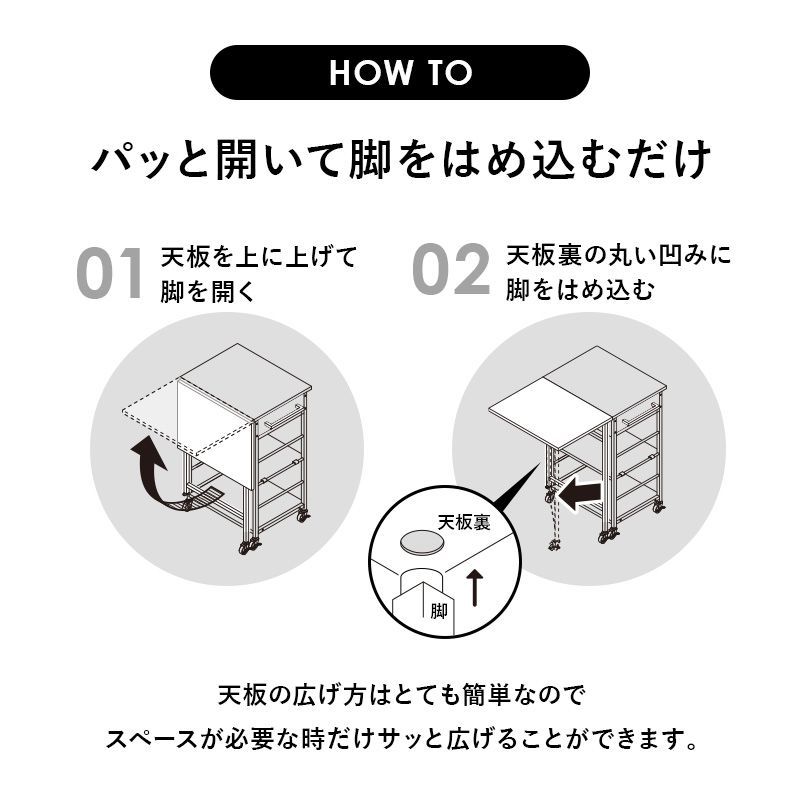 HOW TO

パッと開いて脚をはめ込むだけ

01 天板を上に上げて脚を開く

02 天板裏の丸い凹みに脚をはめ込む

天板裏

脚

天板の広げ方はとても簡単なので
スペースが必要な時だけサッと広げることができます。