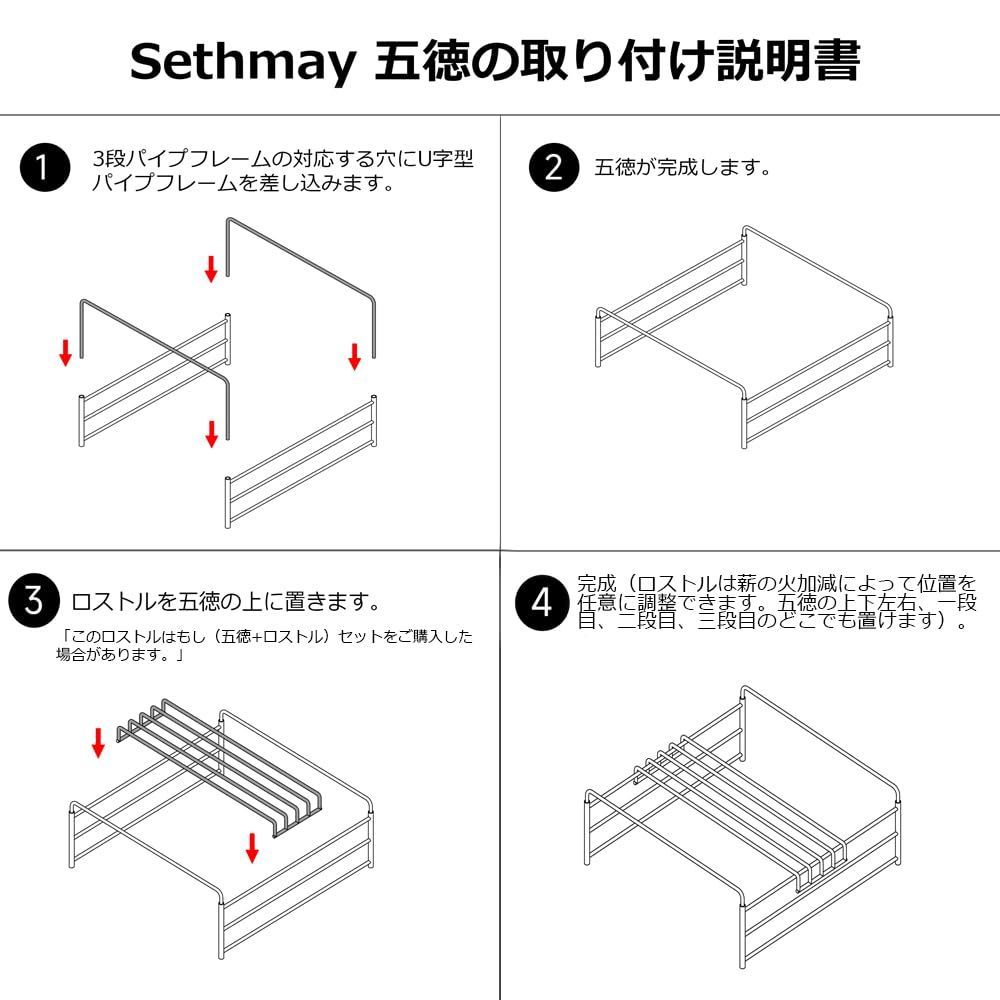 Sethmay 五徳の取り付け説明書

1 3段パイプフレームの対応する穴にU字型パイプフレームを差し込みます。

2 五徳が完成します。

3 ロストルを五徳の上に置きます。

「このロストルはもし（五徳+ロストル）セットをご購入した場合があります。」

4 完成（ロストルは薪の火加減によって位置を任意に調整できます。五徳の上下左右、一段目、二段目、三段目のどこでも置けます）。