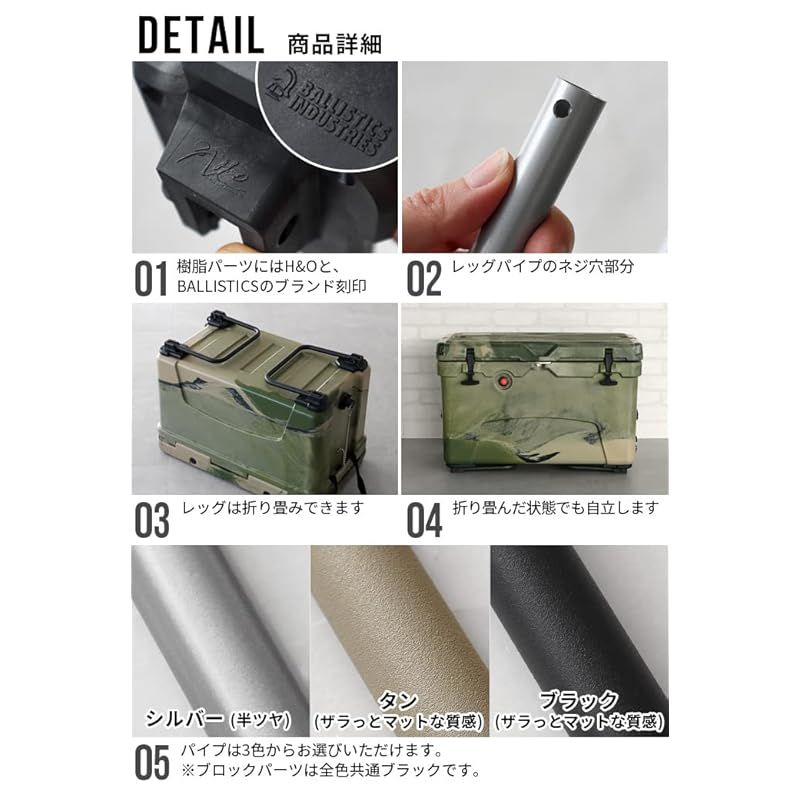 DETAIL 商品詳細

BALLISTICS INDUSTRIES

H&O

01 樹脂パーツにはH&Oと、BALLISTICSのブランド刻印

02 レッグパイプのネジ穴部分

03 レッグは折り畳みできます

04 折り畳んだ状態でも自立します

シルバー (半ツヤ)

タン (ザラっとマットな質感)

ブラック (ザラっとマットな質感)

05 パイプは3色からお選びいただけます。
※ブロックパーツは全色共通ブラックです。