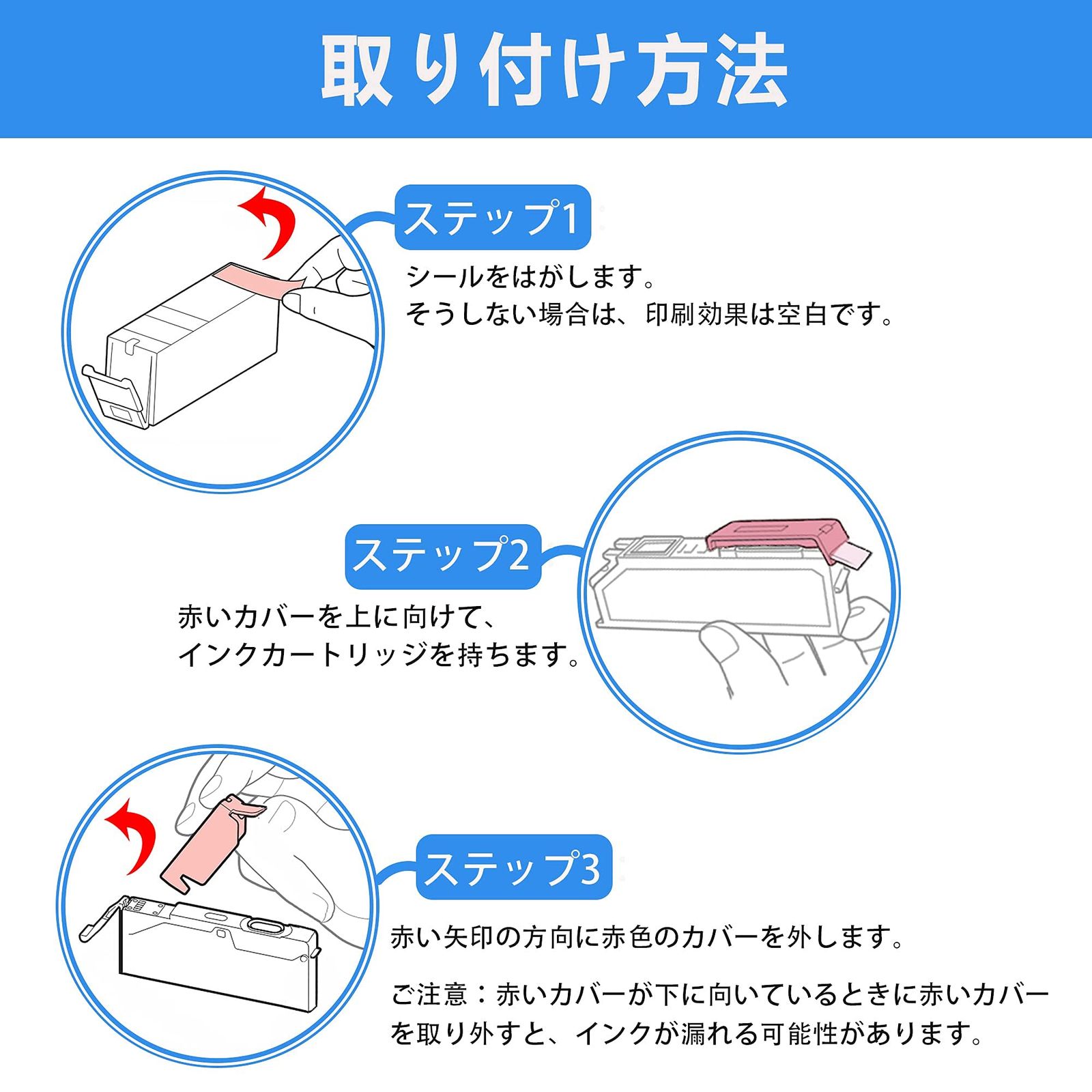 取り付け方法

ステップ1

シールをはがします。
そうしない場合は、印刷効果は空白です。

ステップ2

赤いカバーを上に向けて、
インクカートリッジを持ちます。

ステップ3

赤い矢印の方向に赤色のカバーを外します。

ご注意：赤いカバーが下に向いているときに赤いカバーを取り外すと、インクが漏れる可能性があります。