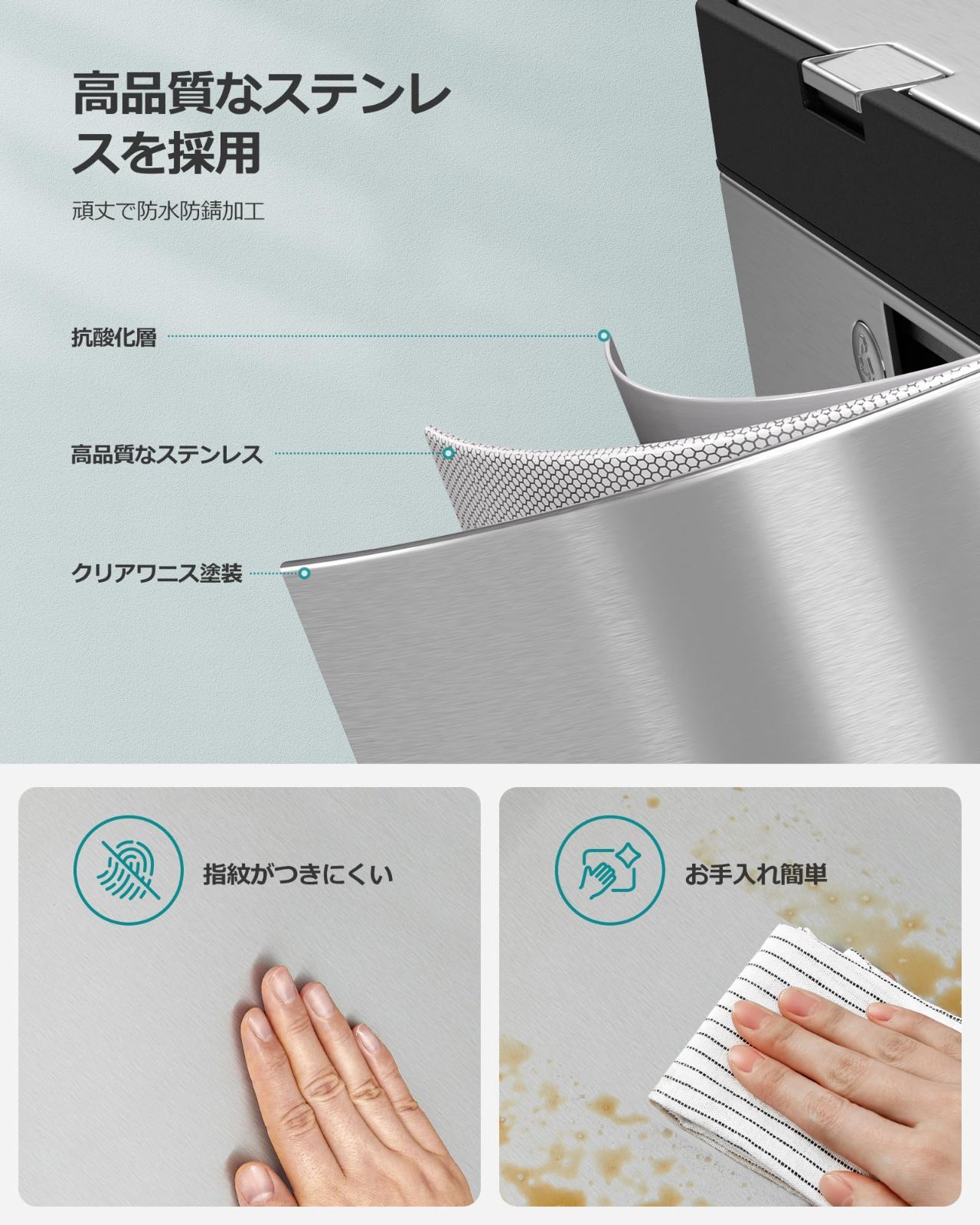 高品質なステンレスを採用

頑丈で防水防錆加工

抗酸化層

高品質なステンレス

クリアワニス塗装

指紋がつきにくい

お手入れ簡単