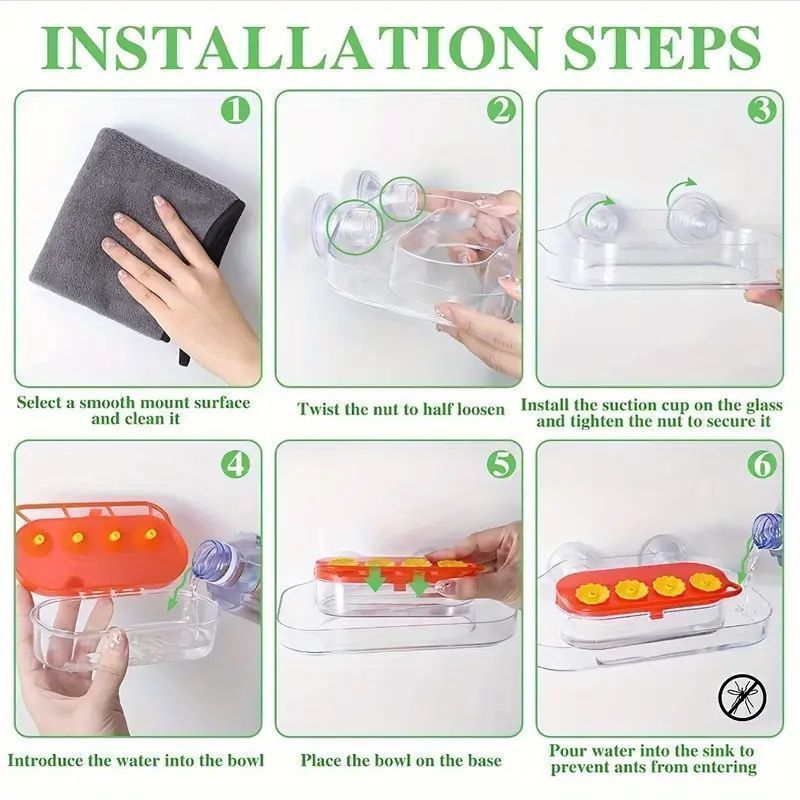 INSTALLATION STEPS

1

Select a smooth mount surface and clean it

2

Twist the nut to half loosen

3

Install the suction cup on the glass and tighten the nut to secure it

4

Introduce the water into the bowl

5

Place the bowl on the base

6

Pour water into the sink to prevent ants from entering