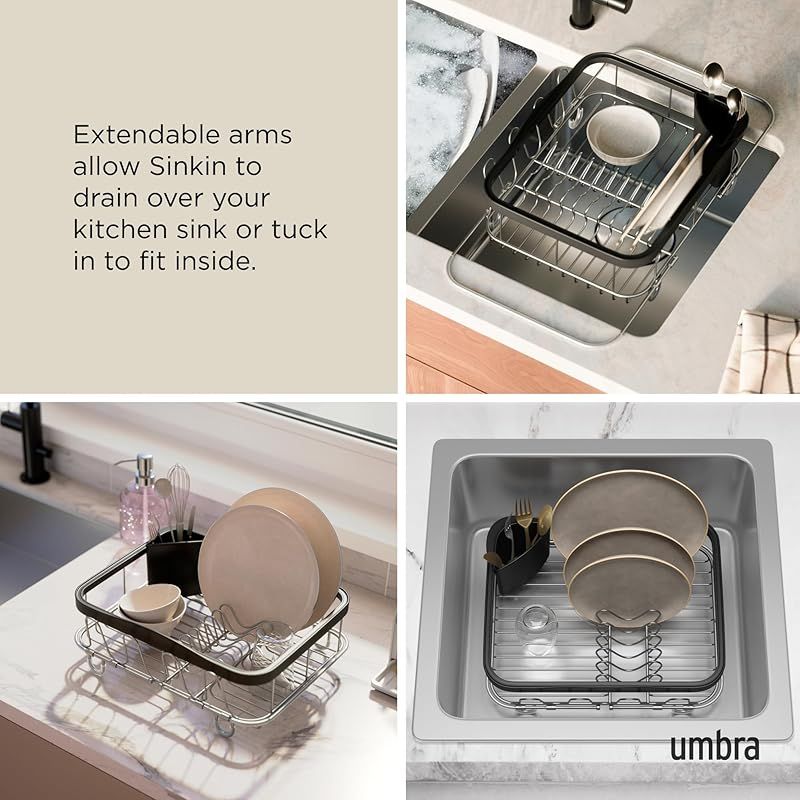 Extendable arms allow Sinkin to drain over your kitchen sink or tuck in to fit inside.

umbra