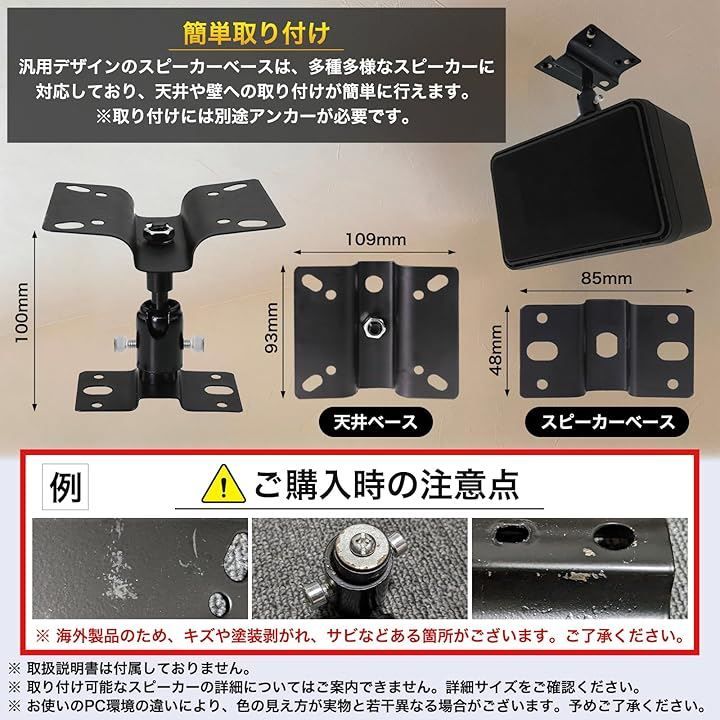 簡単取り付け

汎用デザインのスピーカーベースは、多種多様なスピーカーに対応しており、天井や壁への取り付けが簡単に行えます。
※取り付けには別途アンカーが必要です。

100mm

109mm

93mm

天井ベース

85mm

48mm

スピーカーベース

例

ご購入時の注意点

※ 海外製品のため、キズや塗装剥がれ、サビなどある箇所がございます。ご了承ください。

※ 取扱説明書は付属しておりません。
※ 取り付け可能なスピーカーの詳細についてはご案内できません。詳細サイズをご確認ください。
※ お使いのPC環境の違いにより、色の見え方が実物と若干異なる場合がございます。予めご了承ください。