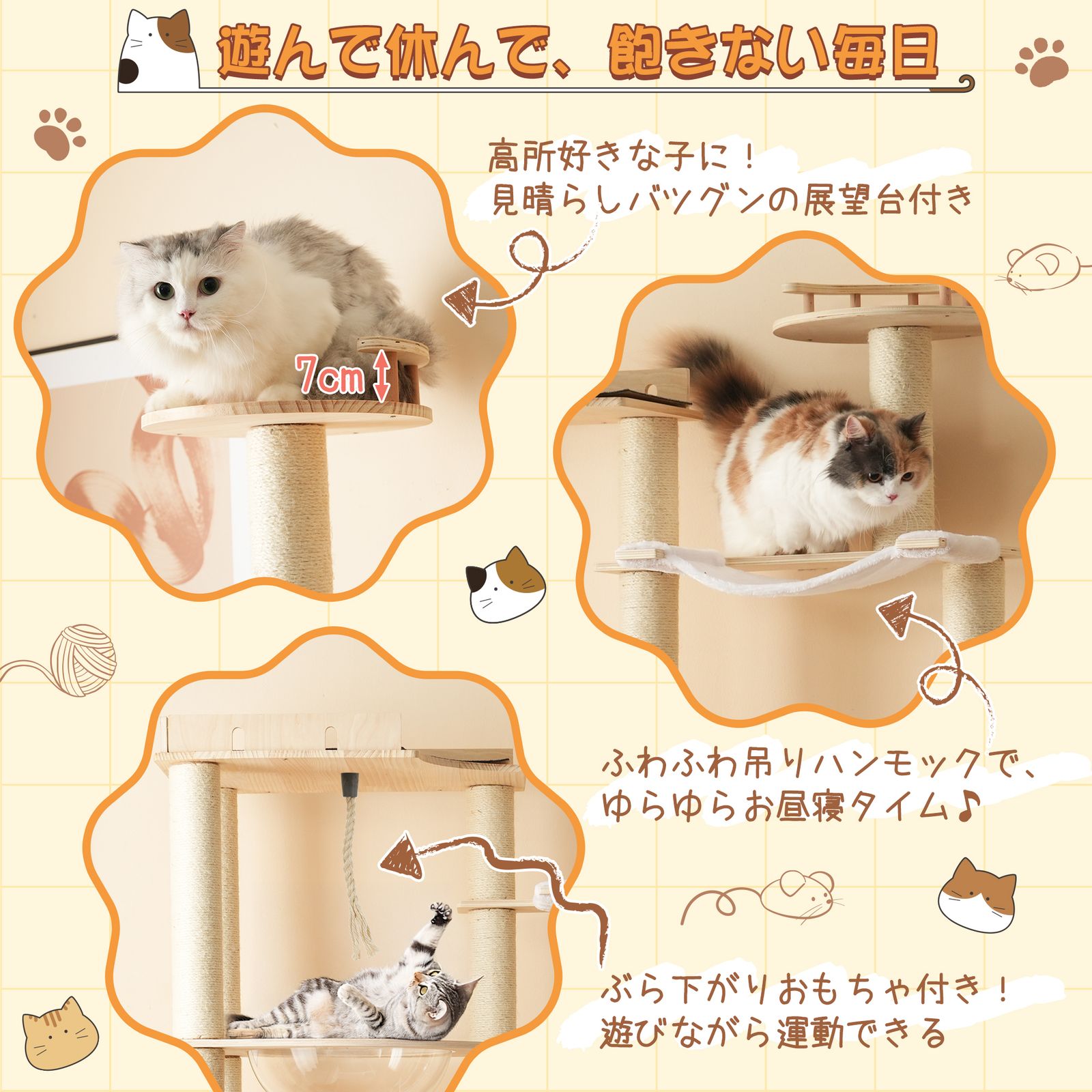 遊んで休んで、飽きない毎日

高所好きな子に！
見晴らしバツグンの展望台付き

7cm

ふわふわ吊りハンモックで、
ゆらゆらお昼寝タイム♪

ぶら下がりおもちゃ付き！
遊びながら運動できる