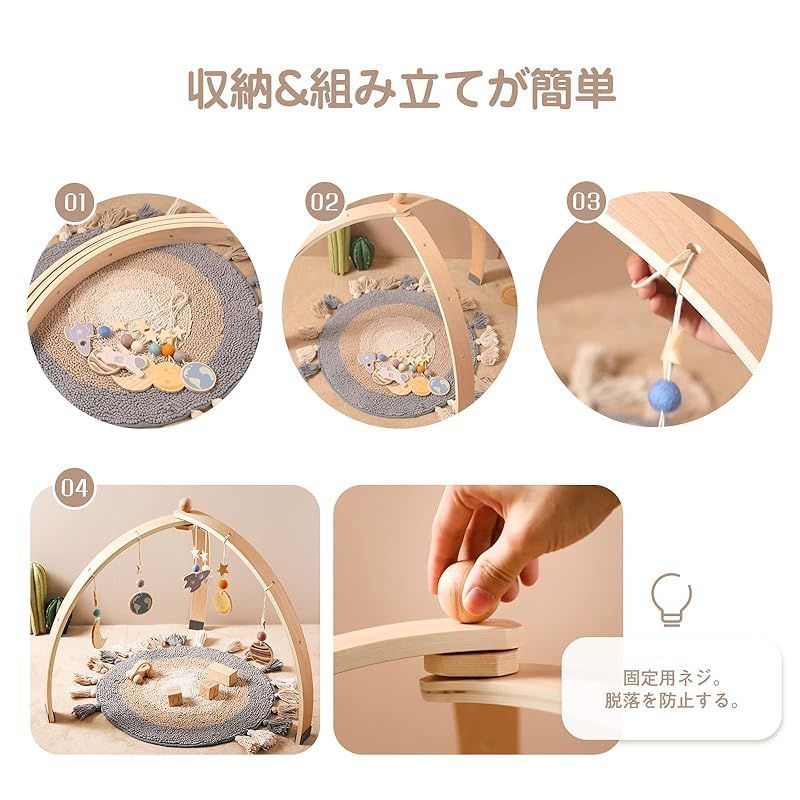 収納&組み立てが簡単

01

02

03

04

固定用ネジ。
脱落を防止する。