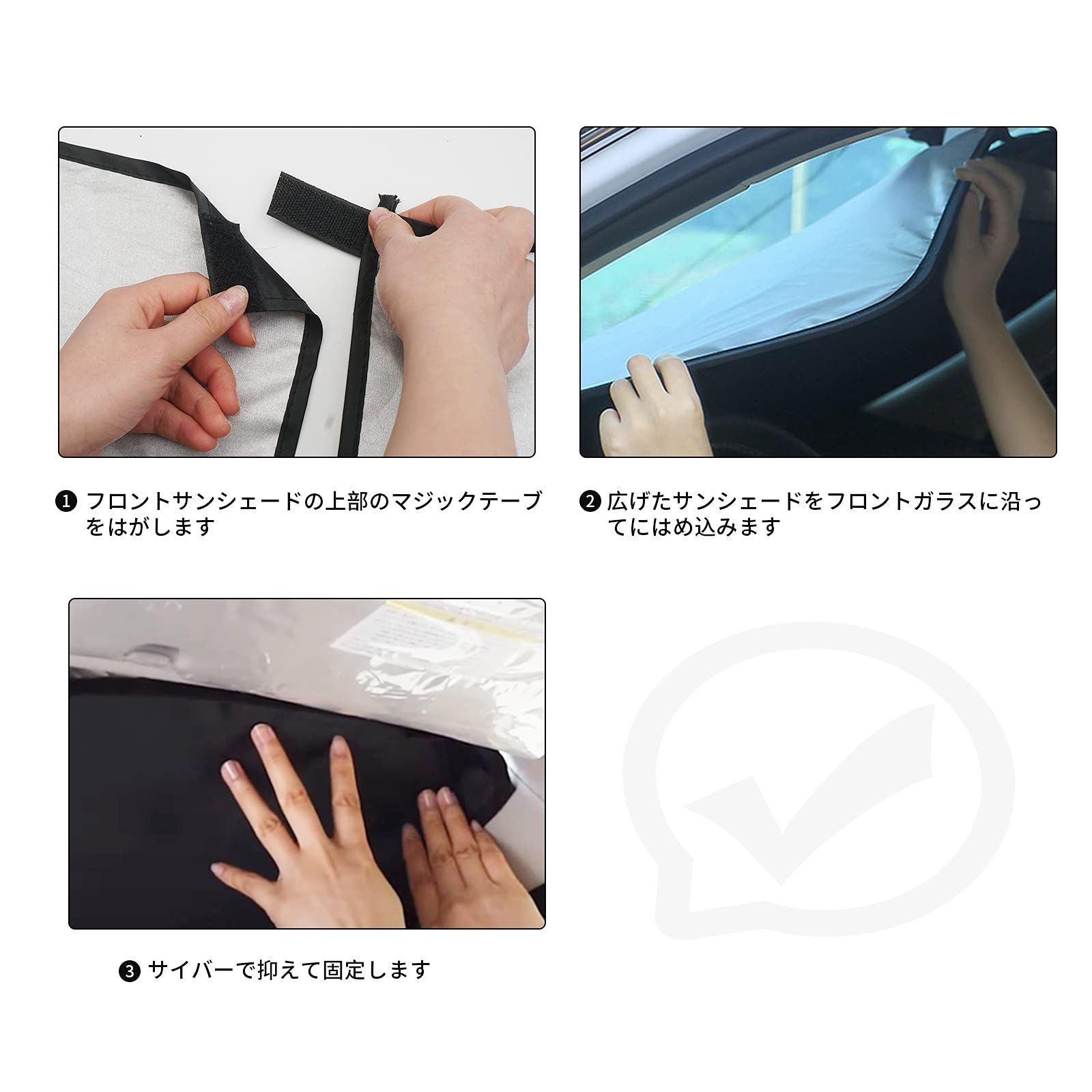 ❶ フロントサンシェードの上部のマジックテープをはがします

❷ 広げたサンシェードをフロントガラスに沿ってにはめ込みます

❸ サイバーで抑えて固定します