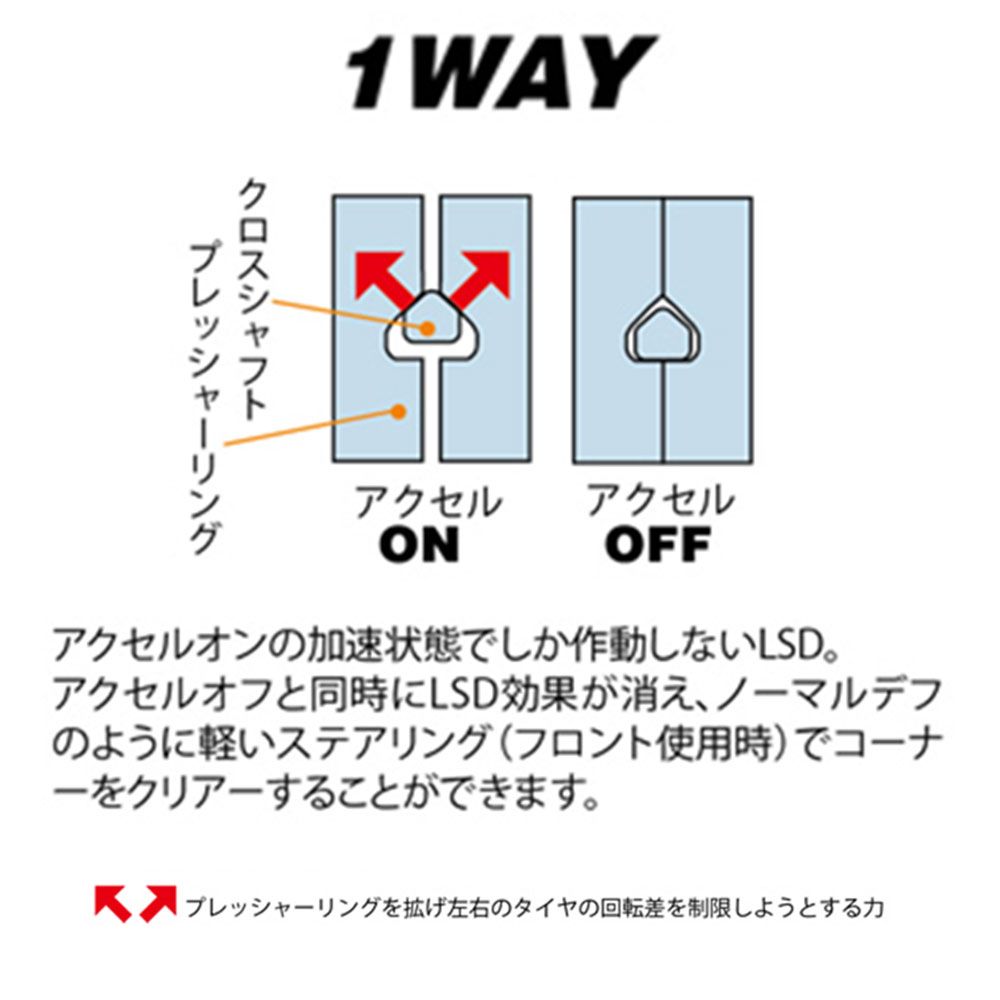 1WAY

クロスシャフト

プレッシャーリング

アクセル
ON

アクセル
OFF

アクセルオンの加速状態でしか作動しないLSD。アクセルオフと同時にLSD効果が消え、ノーマルデフのように軽いステアリング（フロント使用時）でコーナーをクリアーすることができます。

プレッシャーリングを拡げ左右のタイヤの回転差を制限しようとする力