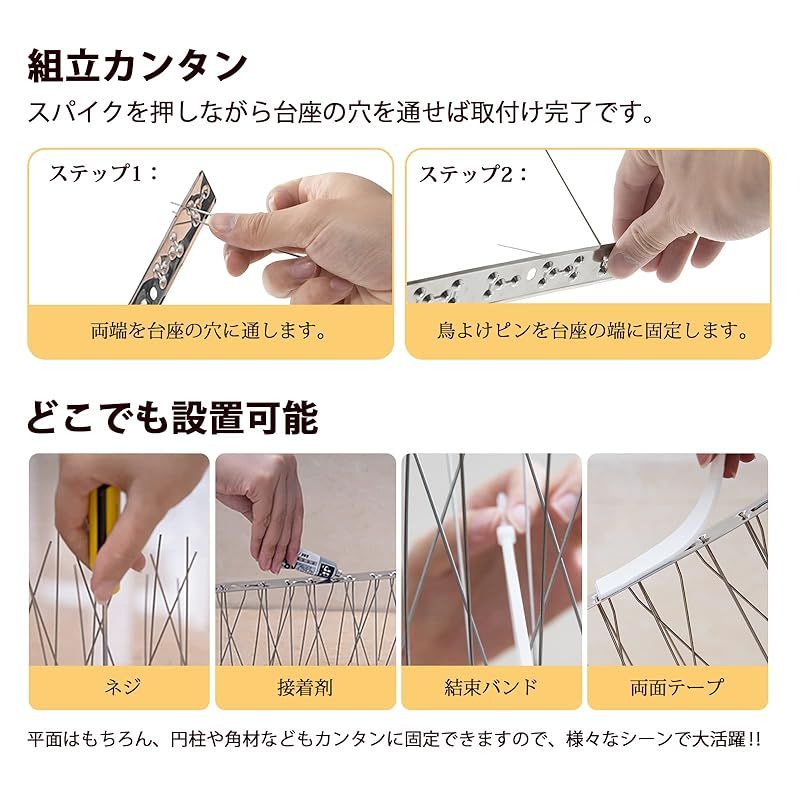 組立カンタン

スパイクを押しながら台座の穴を通せば取付け完了です。

ステップ1：

両端を台座の穴に通します。

ステップ2：

鳥よけピンを台座の端に固定します。

どこでも設置可能

ネジ

接着剤

結束バンド

両面テープ

平面はもちろん、円柱や角材などもカンタンに固定できますので、様々なシーンで大活躍!!