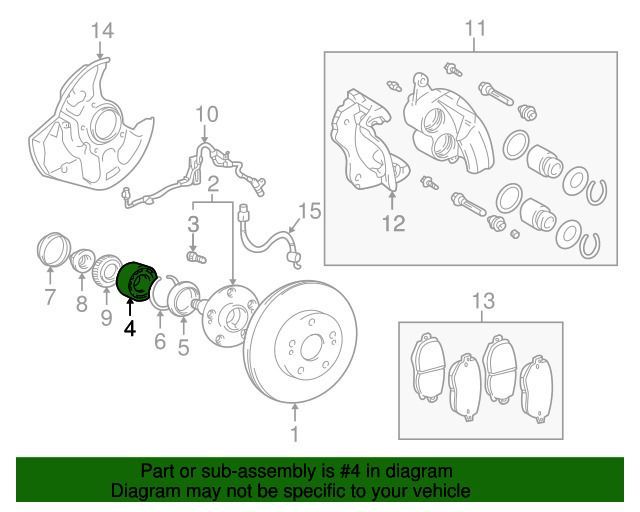 14

11

10

2

3

15

12

7

8

9

4

6

5

13

1

Part or sub-assembly is #4 in diagram
Diagram may not be specific to your vehicle