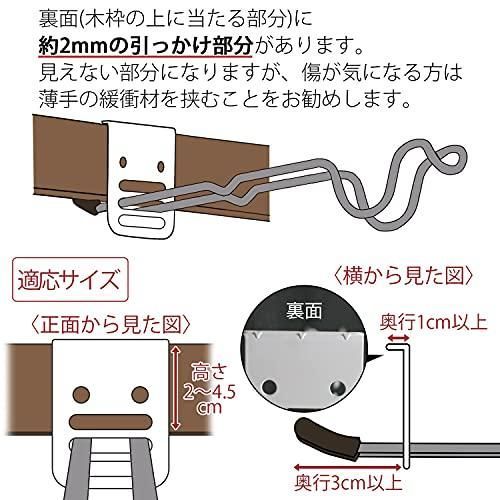 裏面(木枠の上に当たる部分)に
約2mmの引っかけ部分があります。
見えない部分になりますが、傷が気になる方は
薄手の緩衝材を挟むことをお勧めします。

適応サイズ

〈正面から見た図〉

高さ
2〜4.5
cm

〈横から見た図〉

裏面

奥行1cm以上

奥行3cm以上