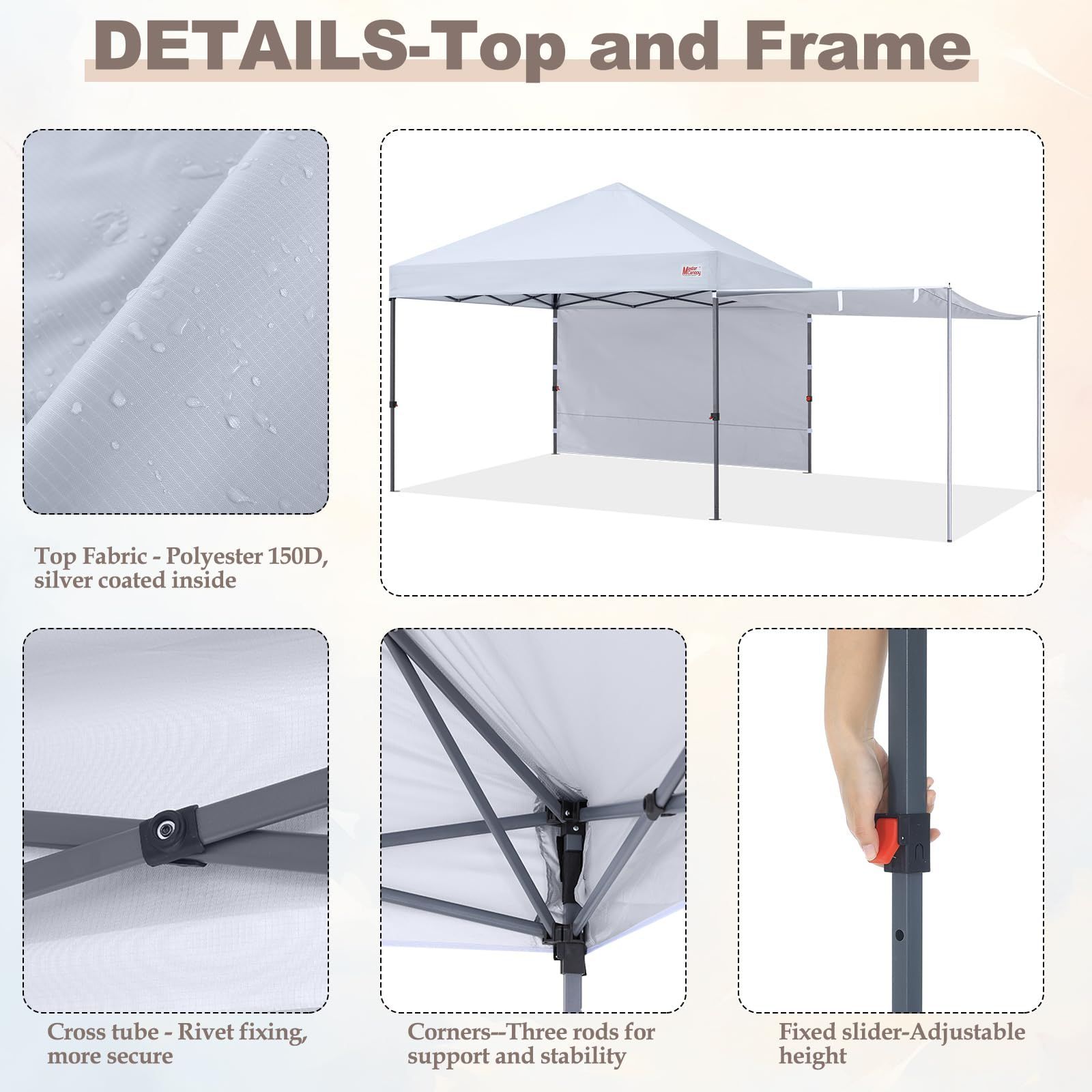 DETAILS-Top and Frame

Master Canopy

Top Fabric - Polyester 150D, silver coated inside

Cross tube - Rivet fixing, more secure

Corners--Three rods for support and stability

Fixed slider-Adjustable height