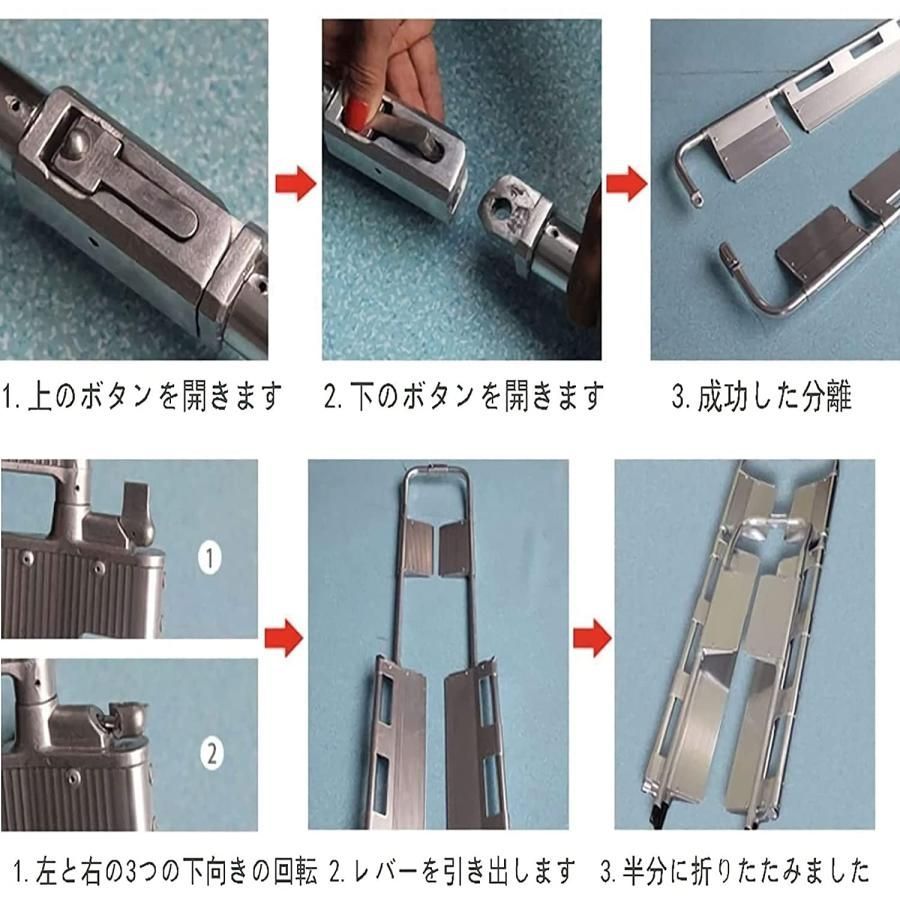 1. 上のボタンを開きます

2. 下のボタンを開きます

3. 成功した分離

1

2

1. 左と右の3つの下向きの回転

2. レバーを引き出します

3. 半分に折りたたみました