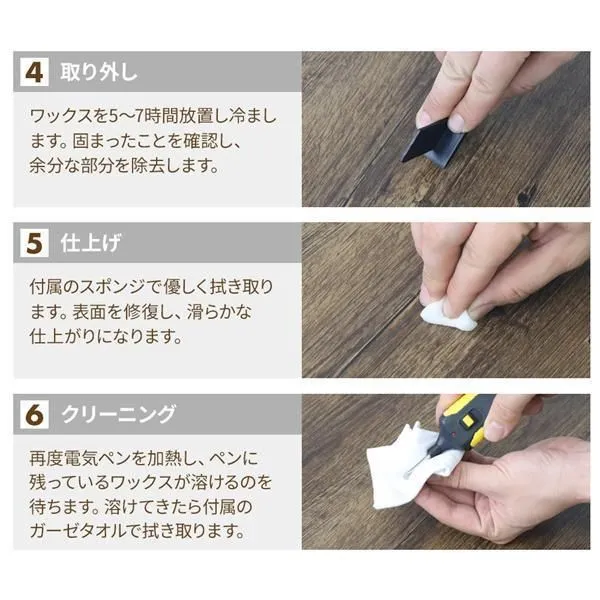 4 取り外し

ワックスを5～7時間放置し冷まします。固まったことを確認し、余分な部分を除去します。

5 仕上げ

付属のスポンジで優しく拭き取ります。表面を修復し、滑らかな仕上がりになります。

6 クリーニング

再度電気ペンを加熱し、ペンに残っているワックスが溶けるのを待ちます。溶けてきたら付属のガーゼタオルで拭き取ります。