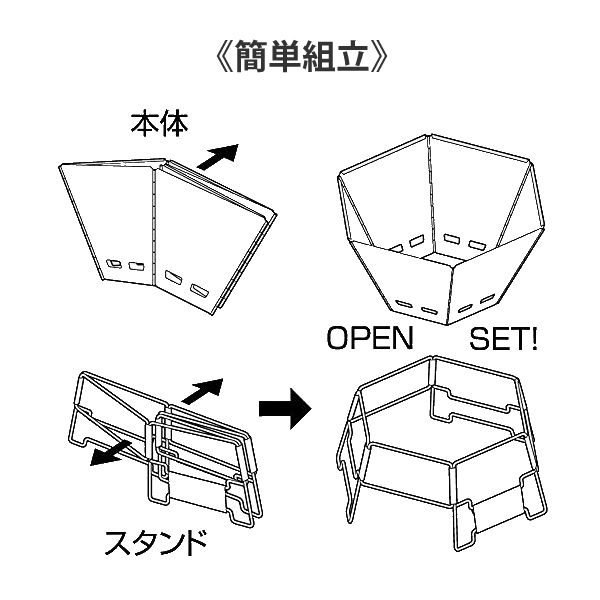 《簡単組立》

本体

OPEN

SET!

スタンド