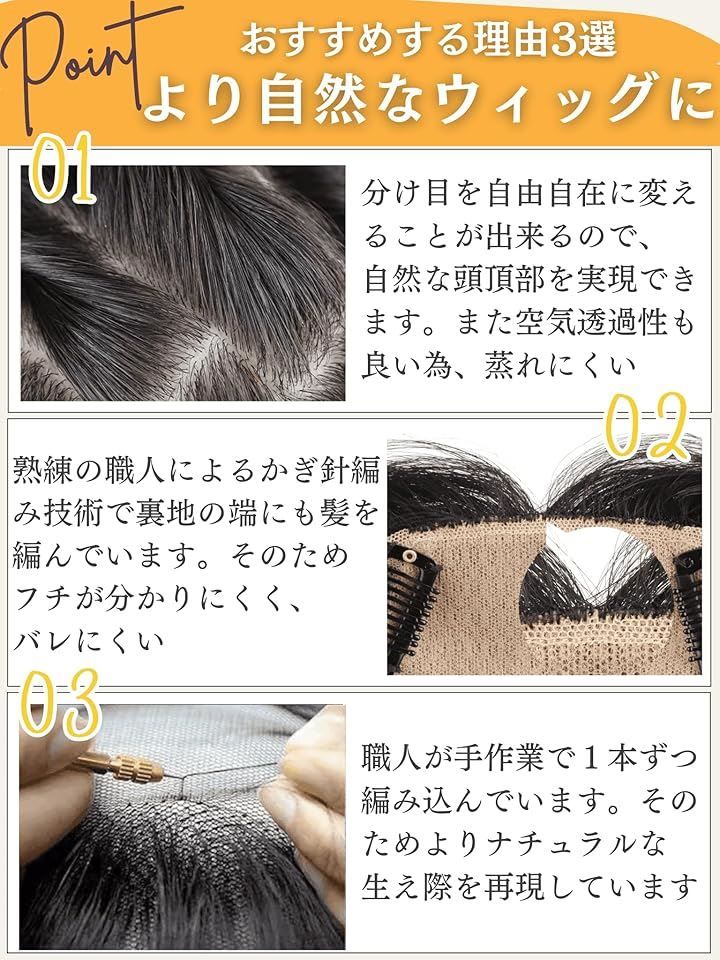 Point
おすすめする理由3選
より自然なウィッグに

01
分け目を自由自在に変えることが出来るので、自然な頭頂部を実現できます。また空気透過性も良い為、蒸れにくい

02
熟練の職人によるかぎ針編み技術で裏地の端にも髪を編んでいます。そのためフチが分かりにくく、バレにくい

03
職人が手作業で１本ずつ編み込んでいます。そのためよりナチュラルな生え際を再現しています