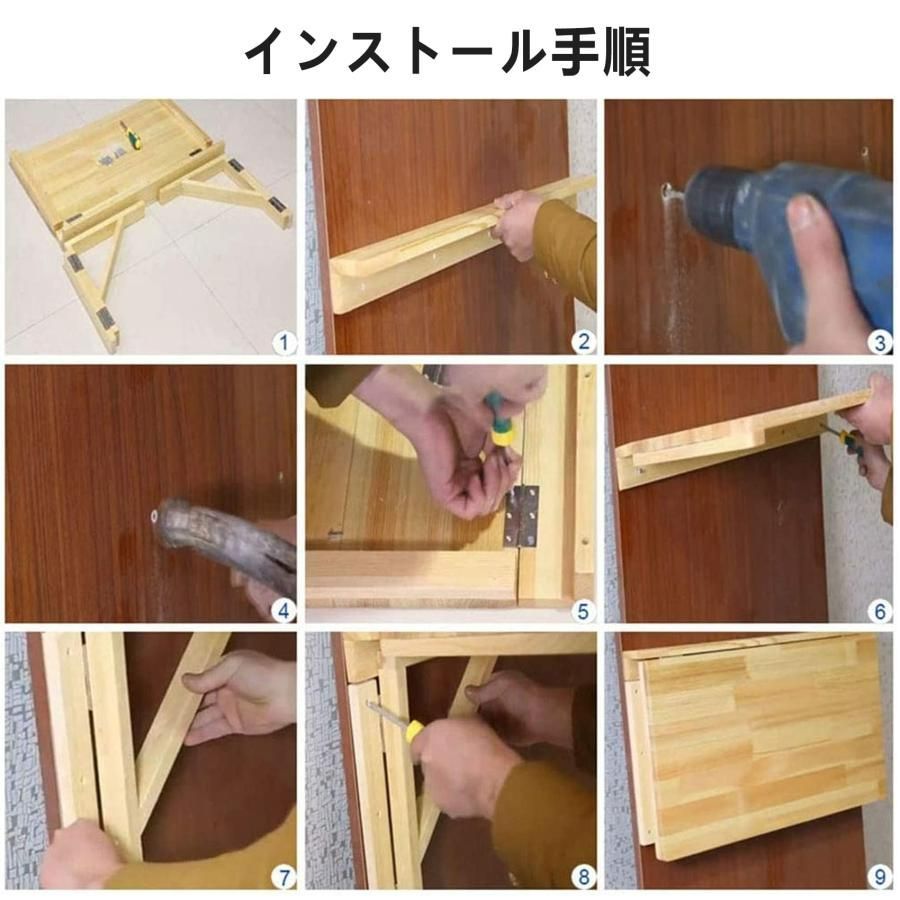 インストール手順

1

2

3

4

5

6

7

8

9