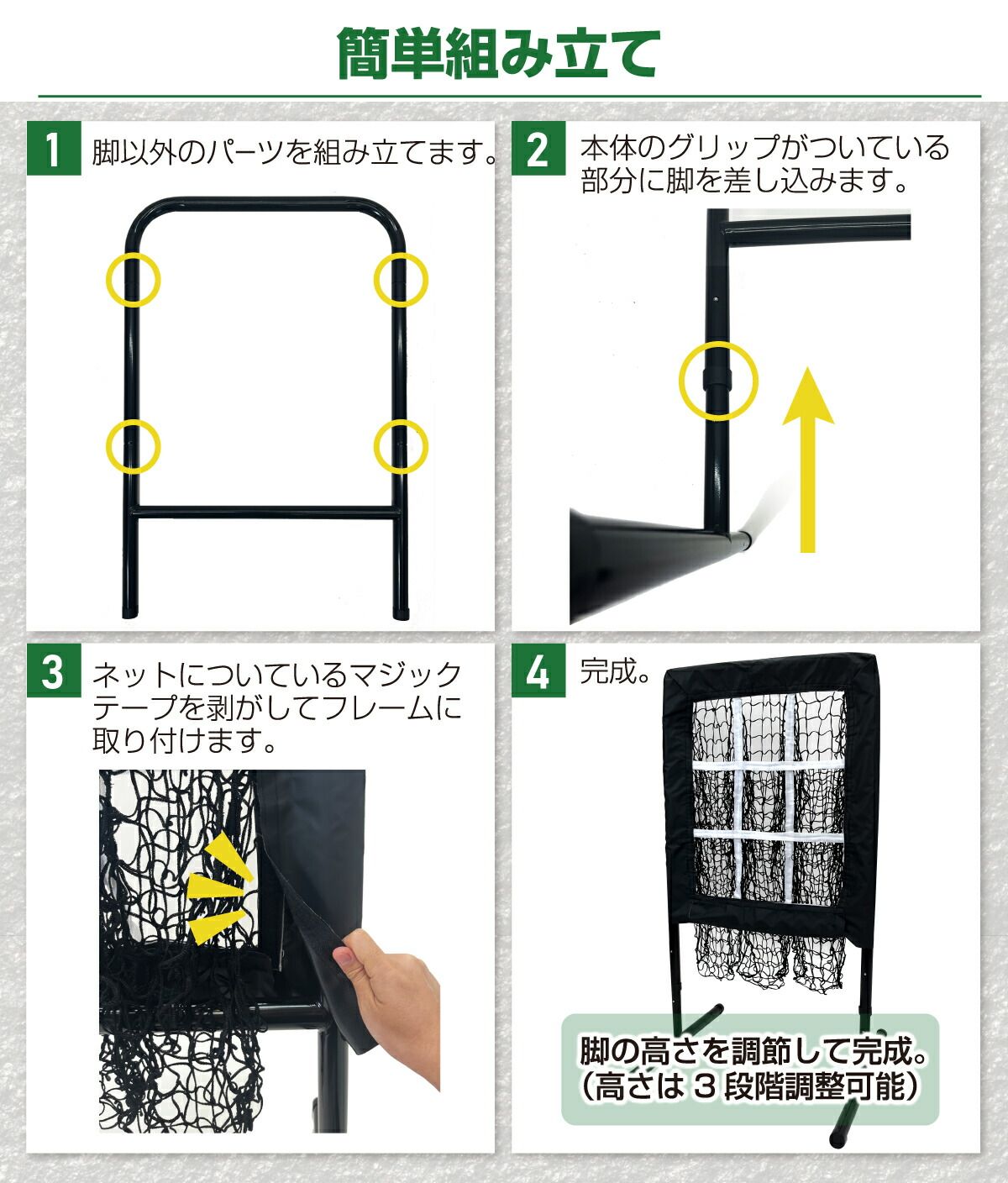 簡単組み立て

1
脚以外のパーツを組み立てます。

2
本体のグリップがついている部分に脚を差し込みます。

3
ネットについているマジックテープを剥がしてフレームに取り付けます。

4
完成。

脚の高さを調節して完成。
（高さは 3 段階調整可能）