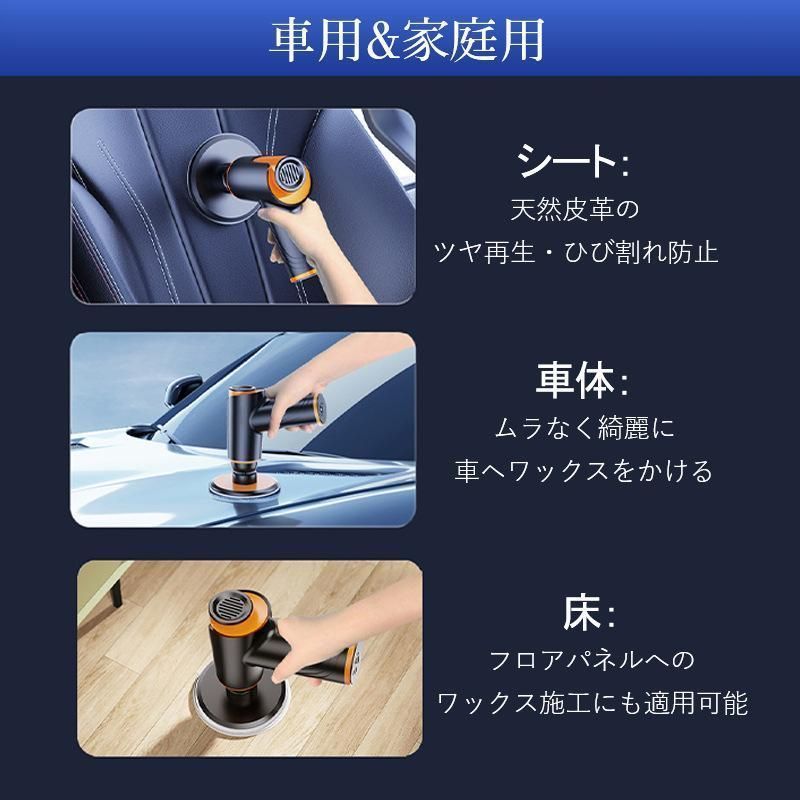 車用&家庭用

シート:
天然皮革の
ツヤ再生・ひび割れ防止

車体:
ムラなく綺麗に
車へワックスをかける

床:
フロアパネルへの
ワックス施工にも適用可能