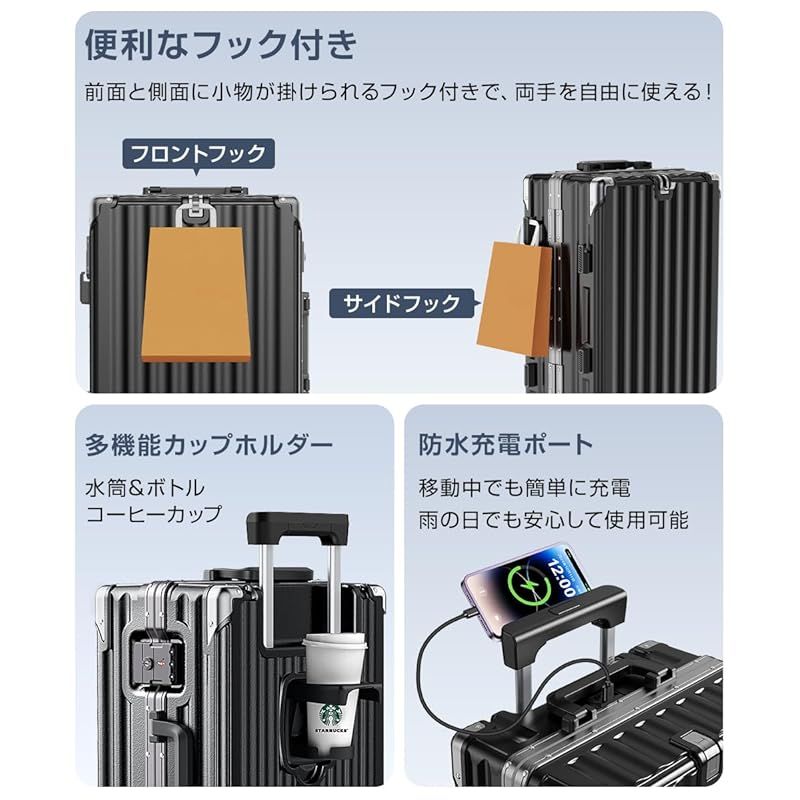 便利なフック付き

前面と側面に小物が掛けられるフック付きで、両手を自由に使える！

フロントフック

サイドフック

多機能カップホルダー

水筒＆ボトル
コーヒーカップ

STARBUCKS

防水充電ポート

移動中でも簡単に充電
雨の日でも安心して使用可能

12:00