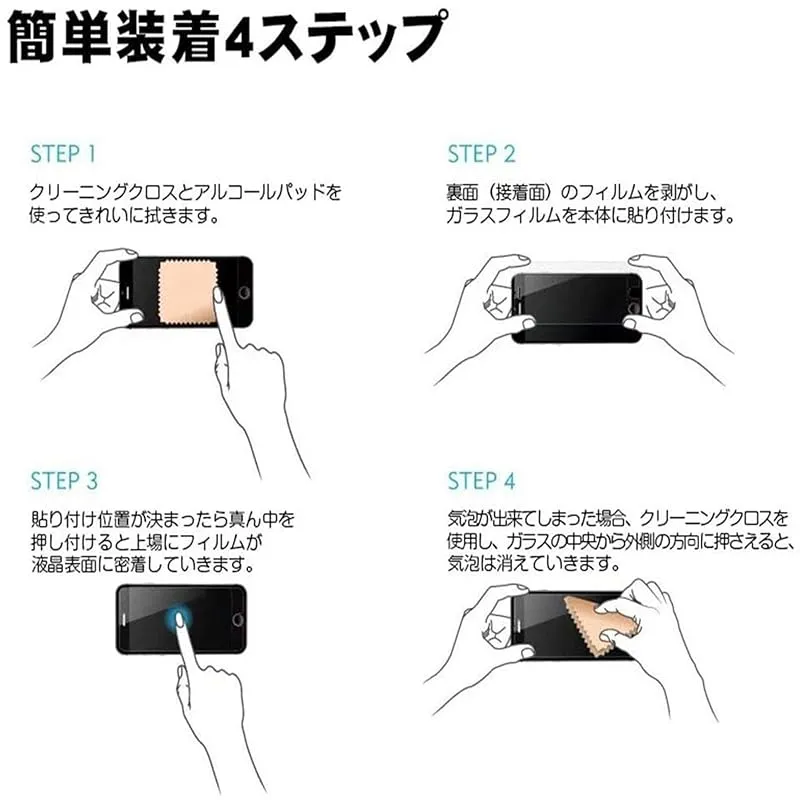 簡単装着4ステップ

STEP 1

クリーニングクロスとアルコールパッドを使ってきれいに拭きます。

STEP 2

裏面（接着面）のフィルムを剥がし、ガラスフィルムを本体に貼り付けます。

STEP 3

貼り付け位置が決まったら真ん中を押し付けると上場にフィルムが液晶表面に密着していきます。

STEP 4

気泡が出来てしまった場合、クリーニングクロスを使用し、ガラスの中央から外側の方向に押さえると、気泡は消えていきます。